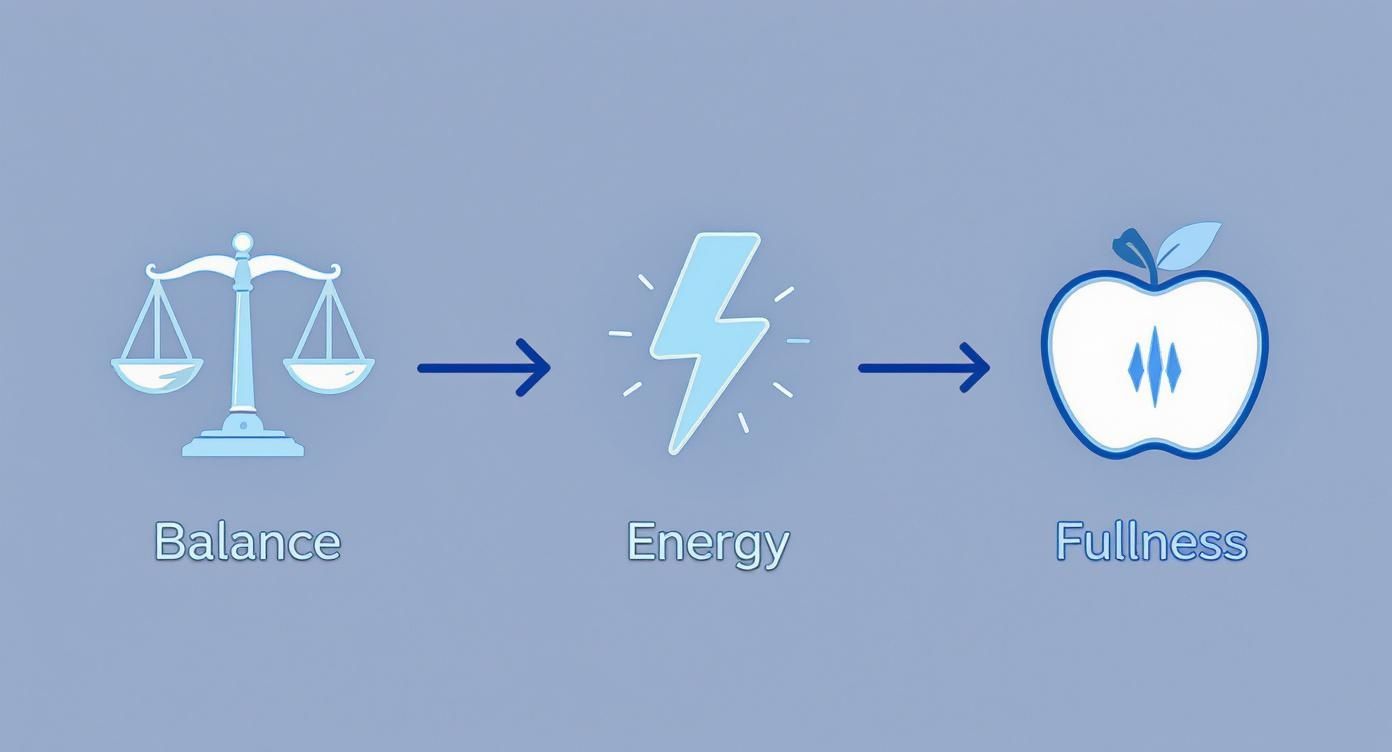 Balance

Energy

Fullness