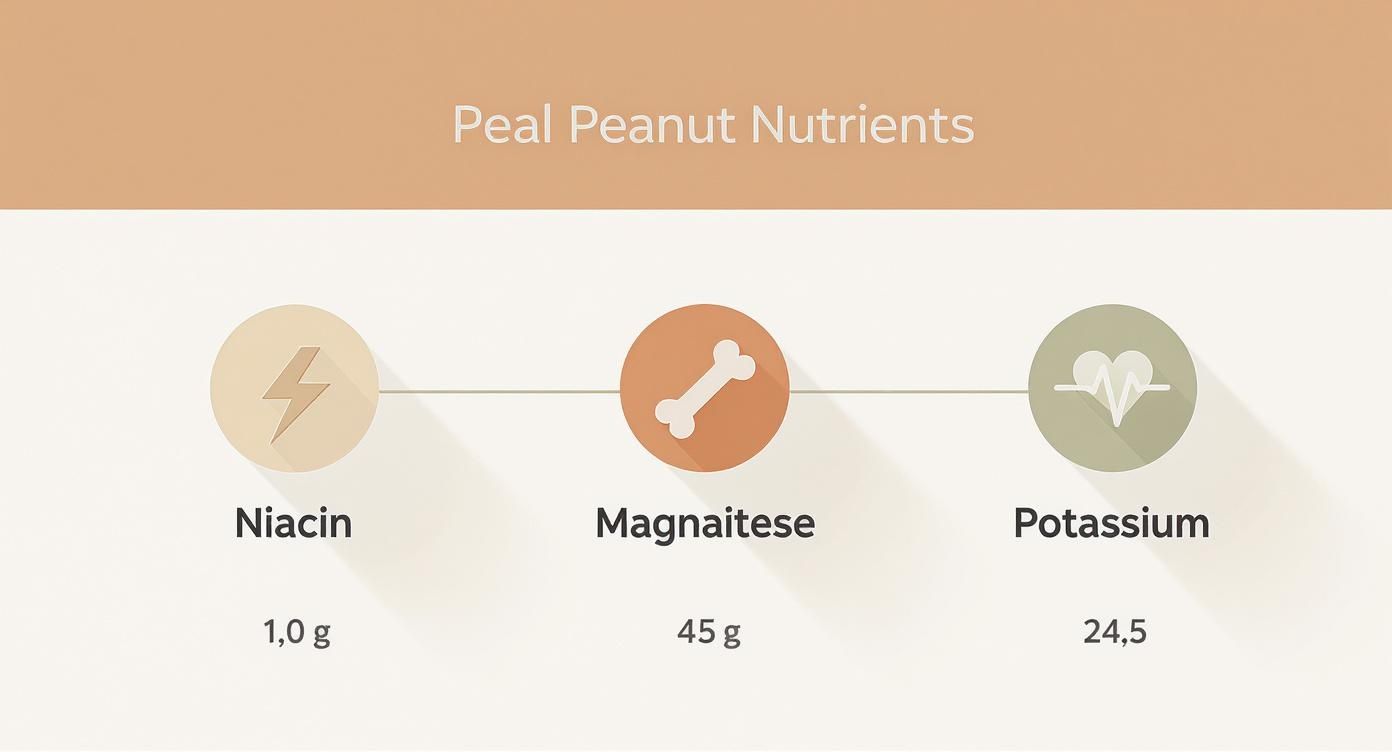 Peal Peanut Nutrients

Niacin

1,0 g

Magnaitese

45 g

Potassium

24,5