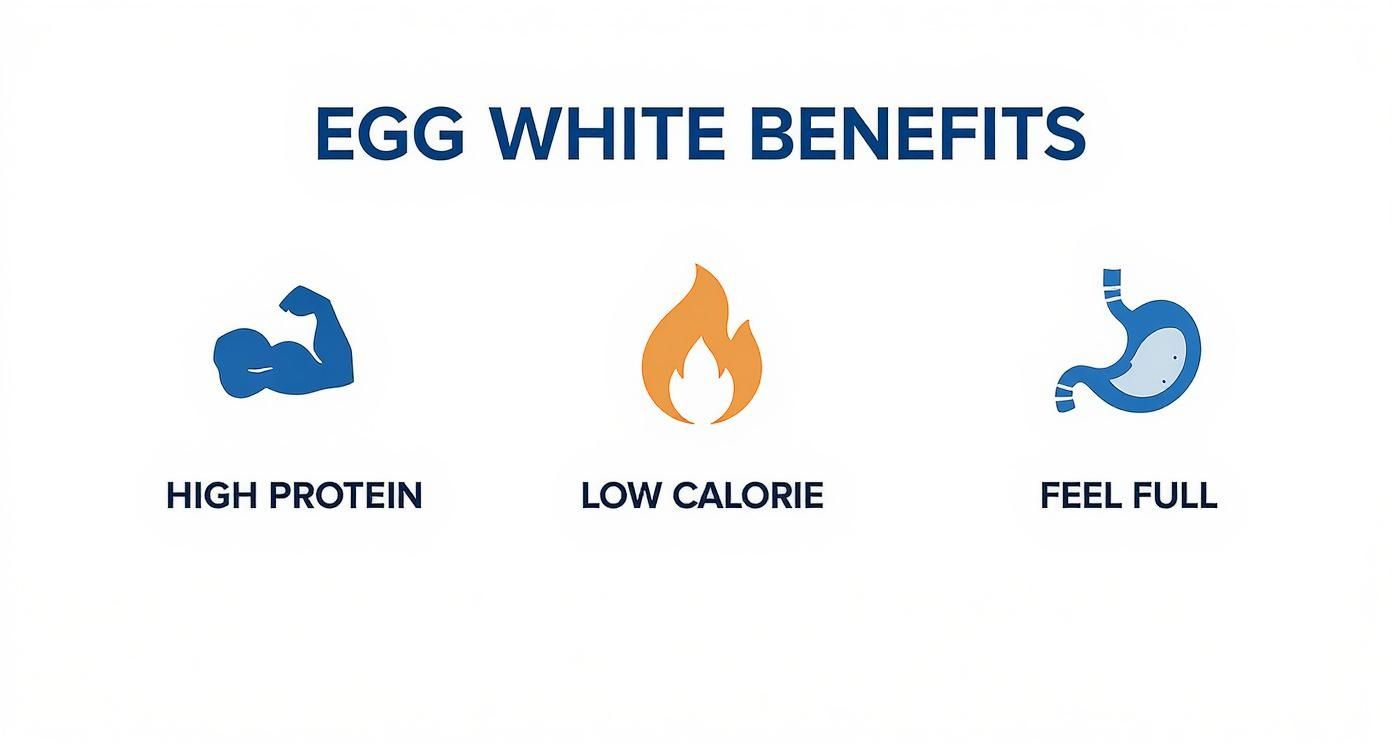 EGG WHITE BENEFITS

HIGH PROTEIN

LOW CALORIE

FEEL FULL