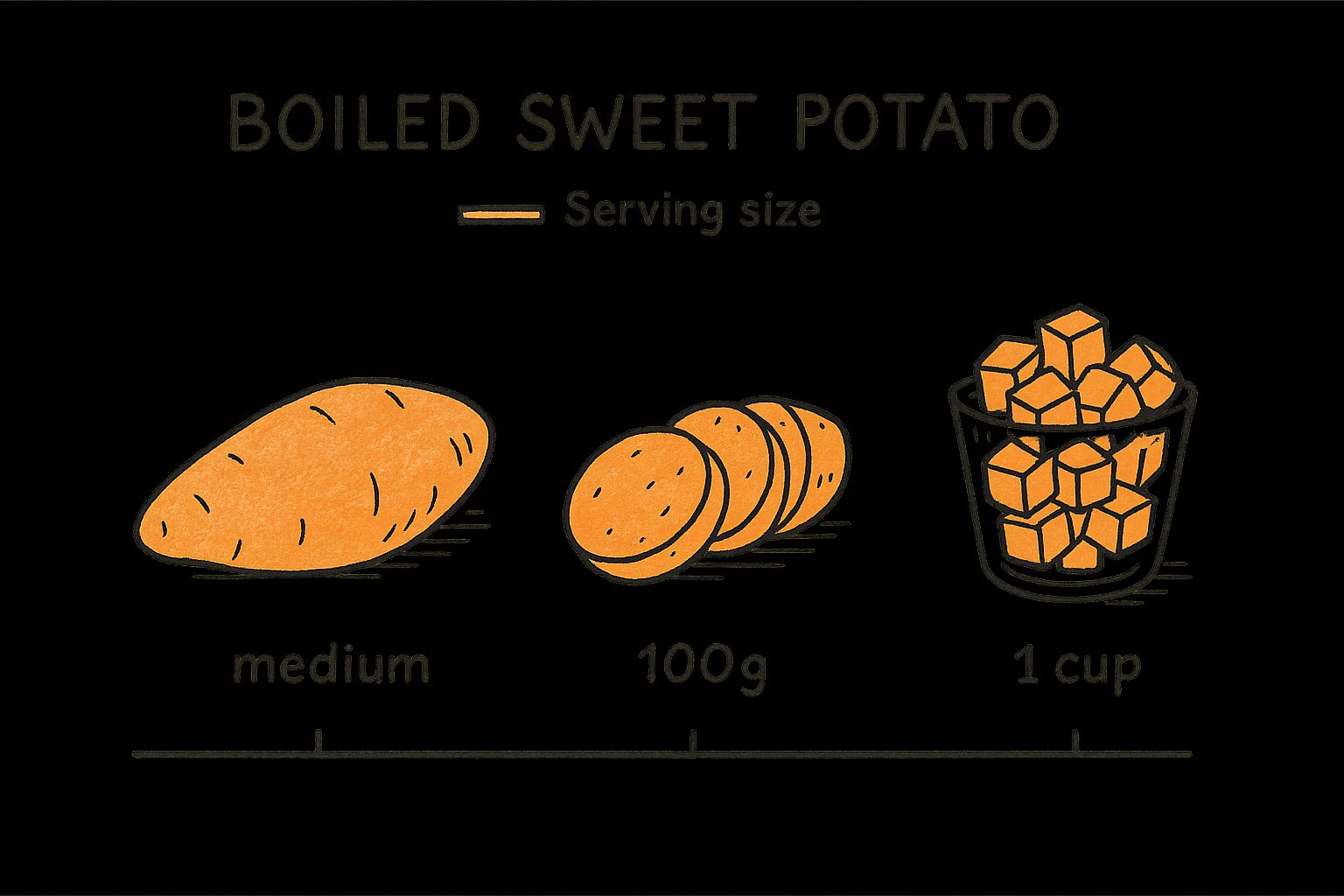 BOILED SWEET POTATO

Serving size

medium

100g

1 cup