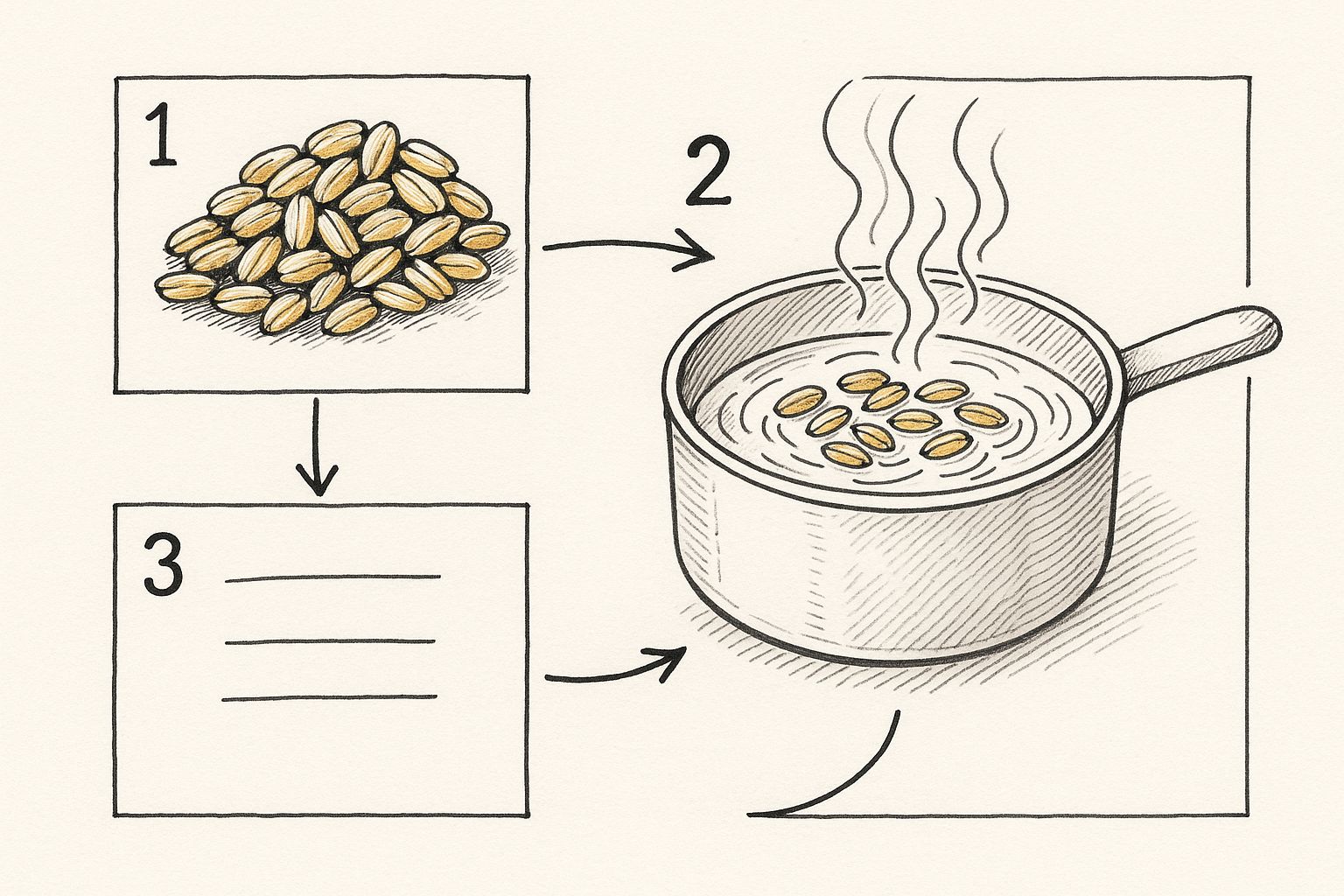 1

2

3