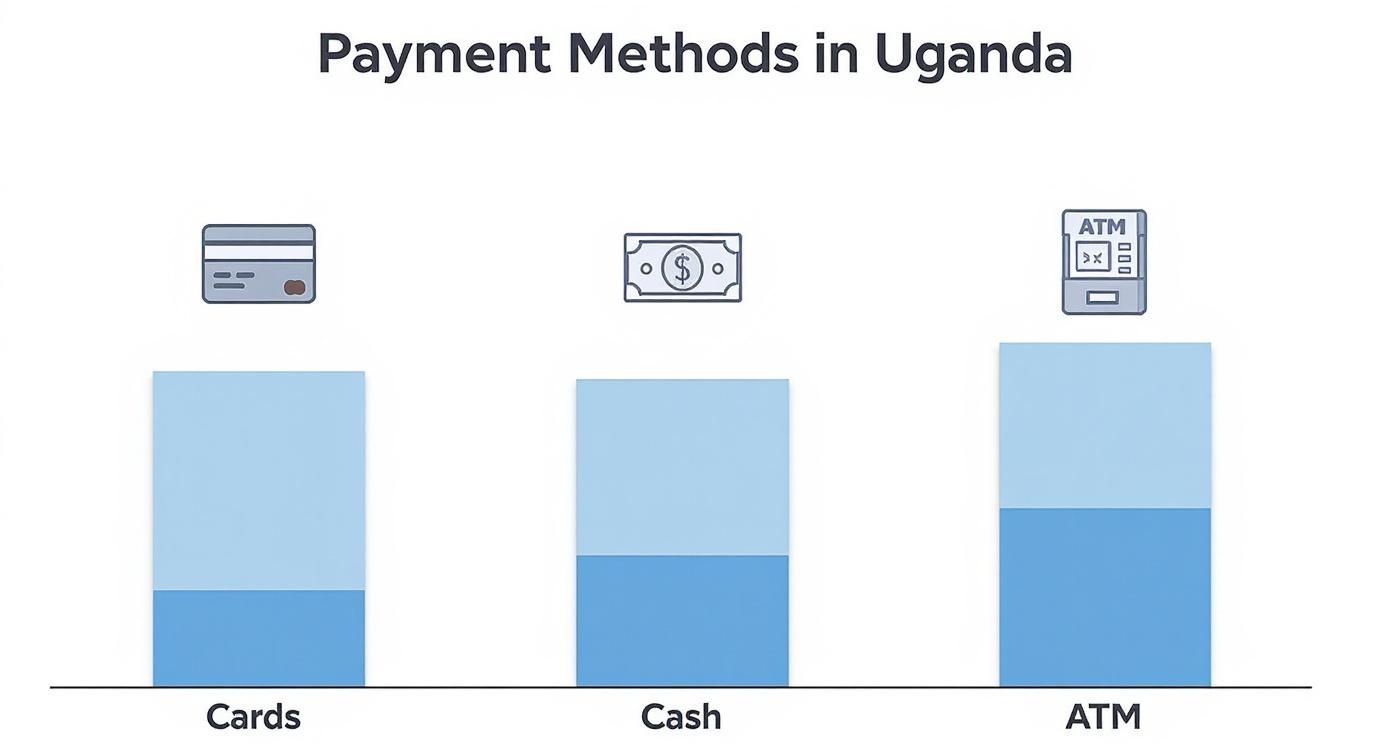 Payment Methods in Uganda

$

ATM

Cards

Cash

ATM