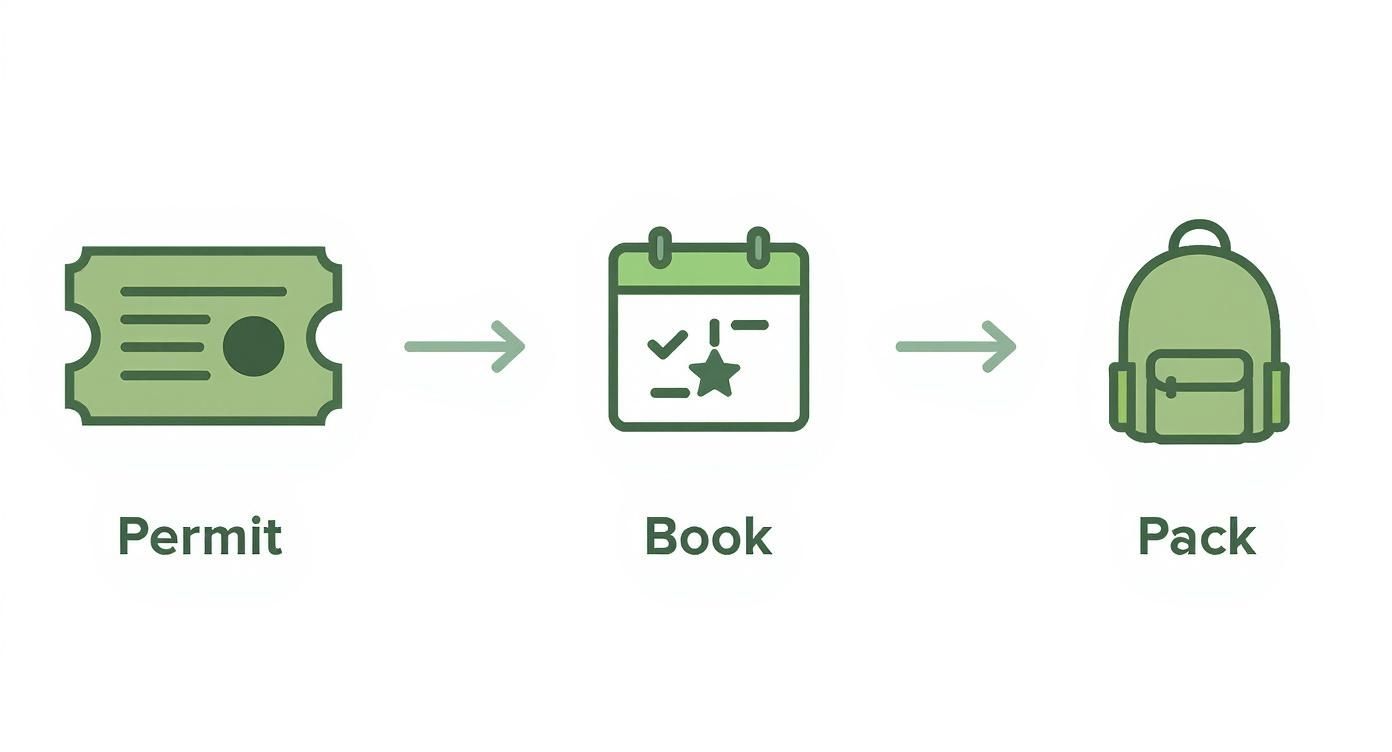 Permit

Book

Pack