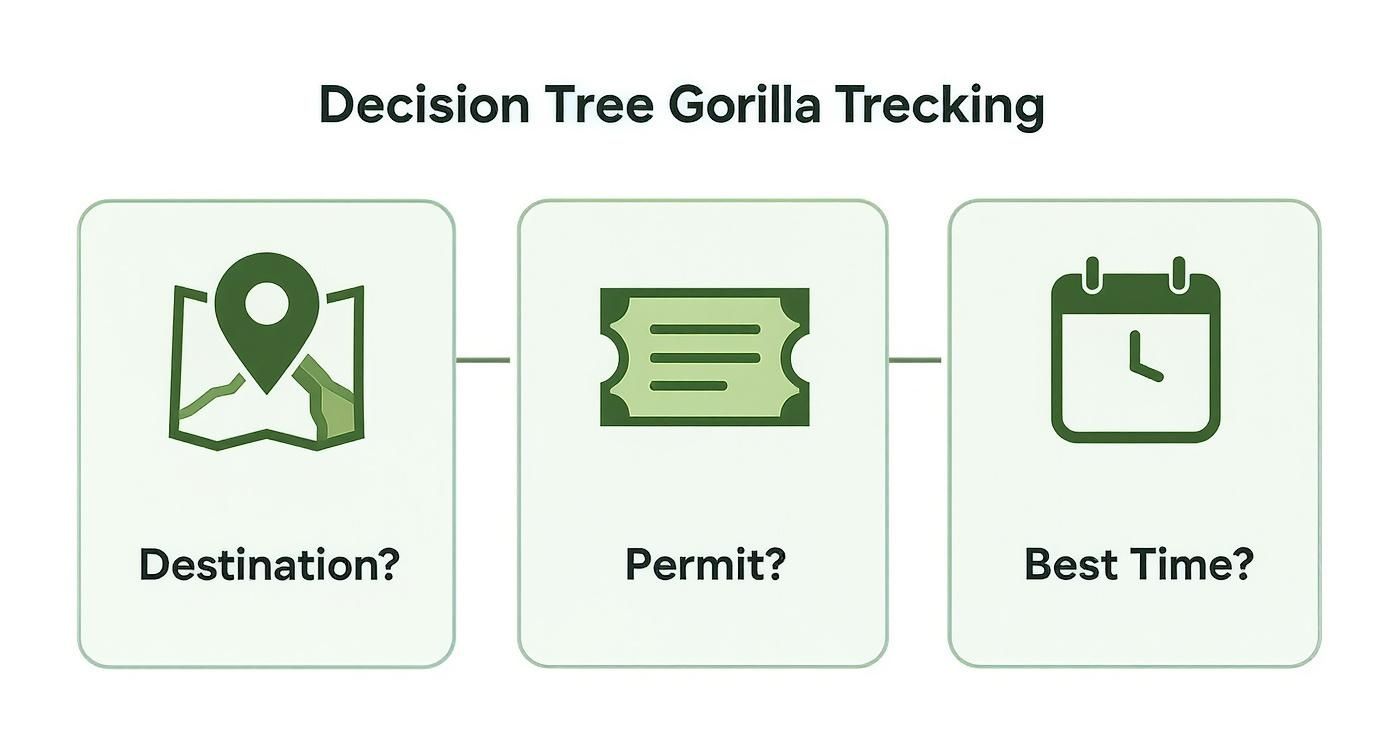 Decision Tree Gorilla Trecking

Destination?

Permit?

Best Time?