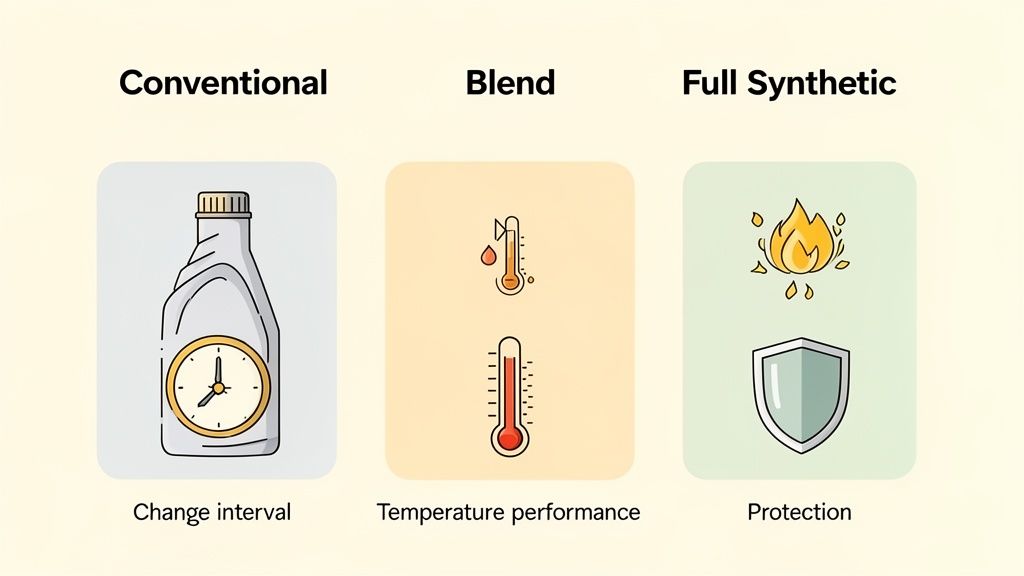 Conventional

Blend

Full Synthetic

Change interval

Temperature performance

Protection