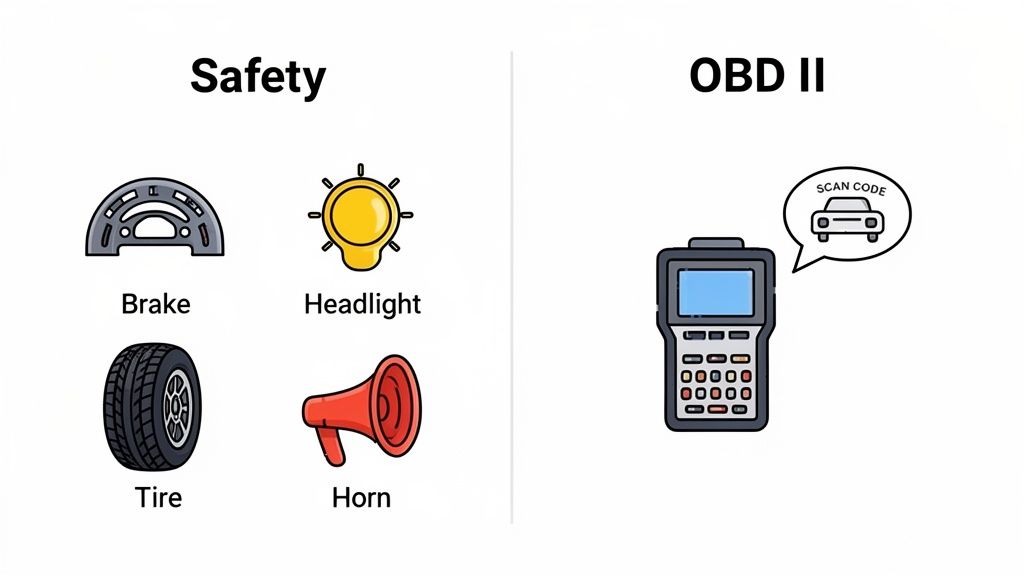 Safety

Brake
Headlight
Tire
Horn

OBD II

SCAN CODE