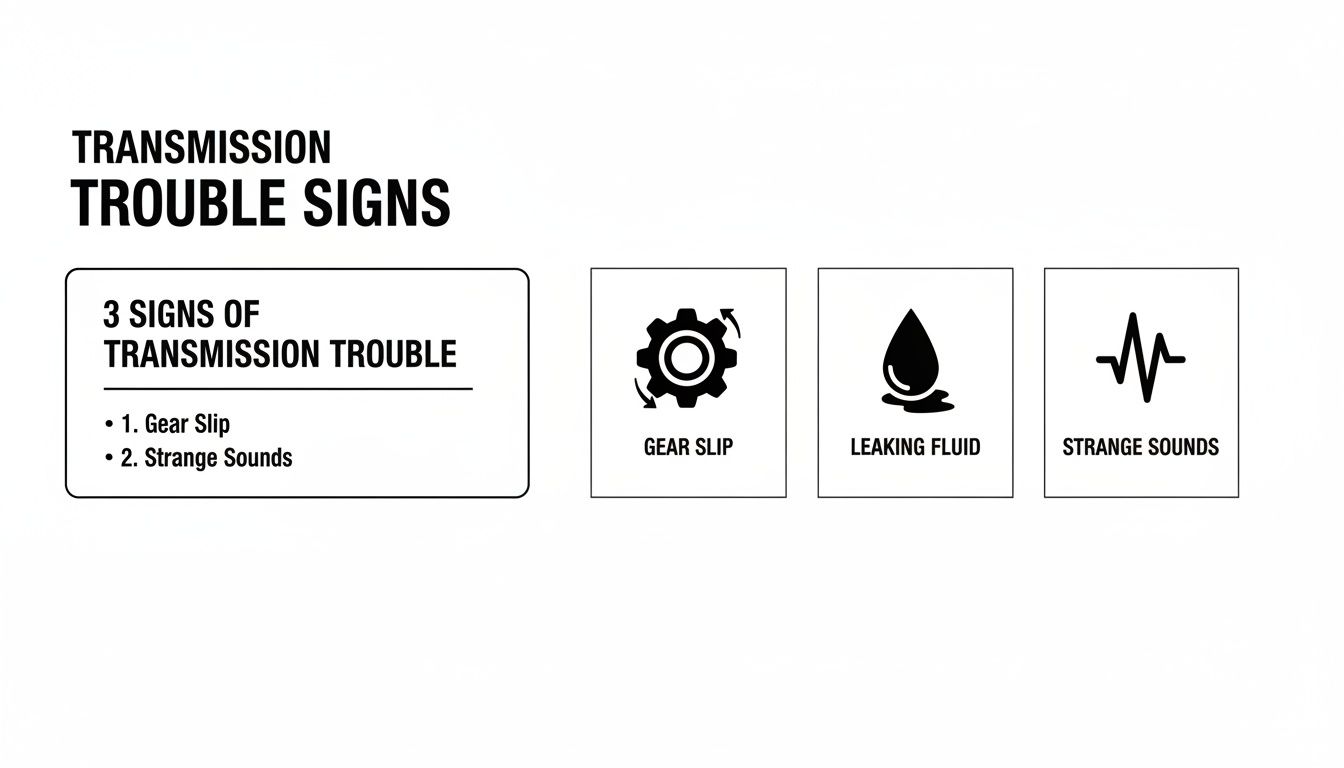 TRANSMISSION
TROUBLE SIGNS

3 SIGNS OF TRANSMISSION TROUBLE

• 1. Gear Slip
• 2. Strange Sounds

GEAR SLIP

LEAKING FLUID

STRANGE SOUNDS