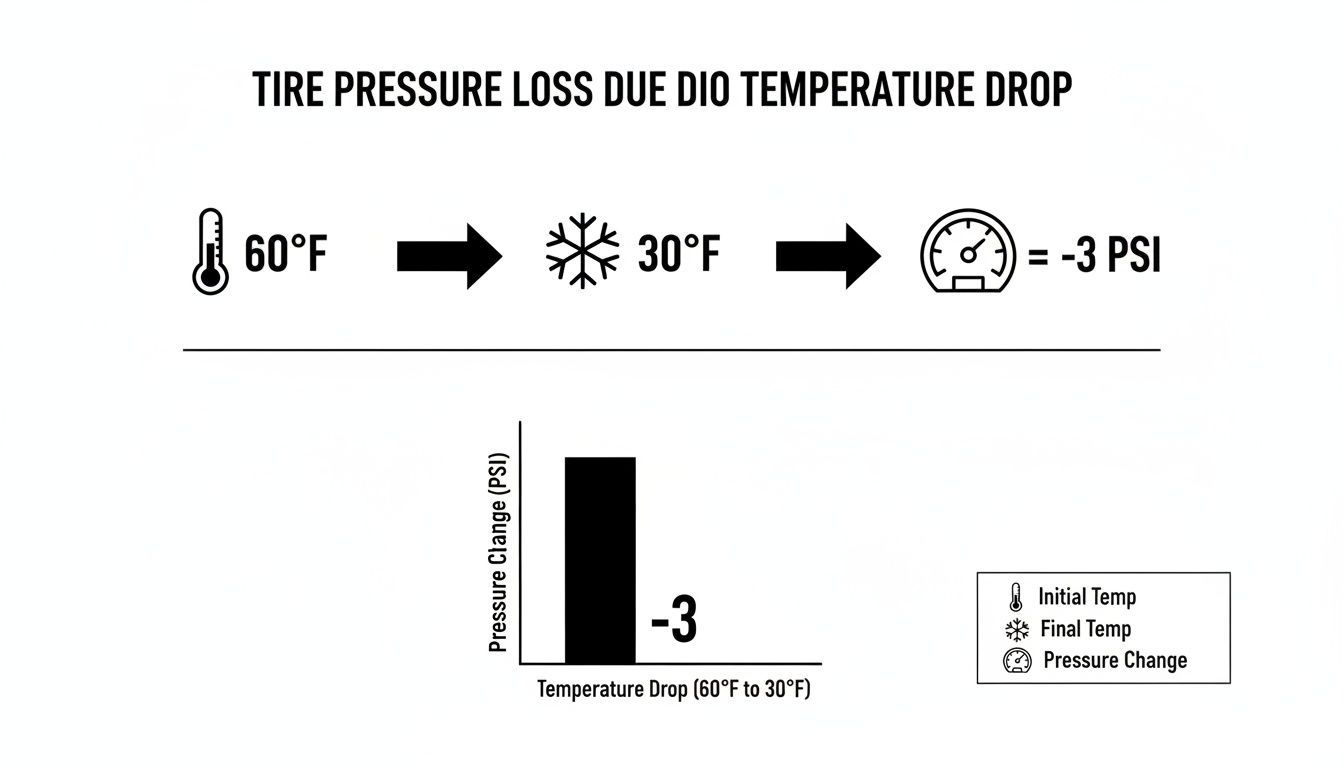 TIRE PRESSURE LOSS DUE DIO TEMPERATURE DROP

60°F 30°F = -3 PSI

Pressure Clange (PSI)

-3

Temperature Drop (60°F to 30°F)

Initial Temp
Final Temp
Pressure Change