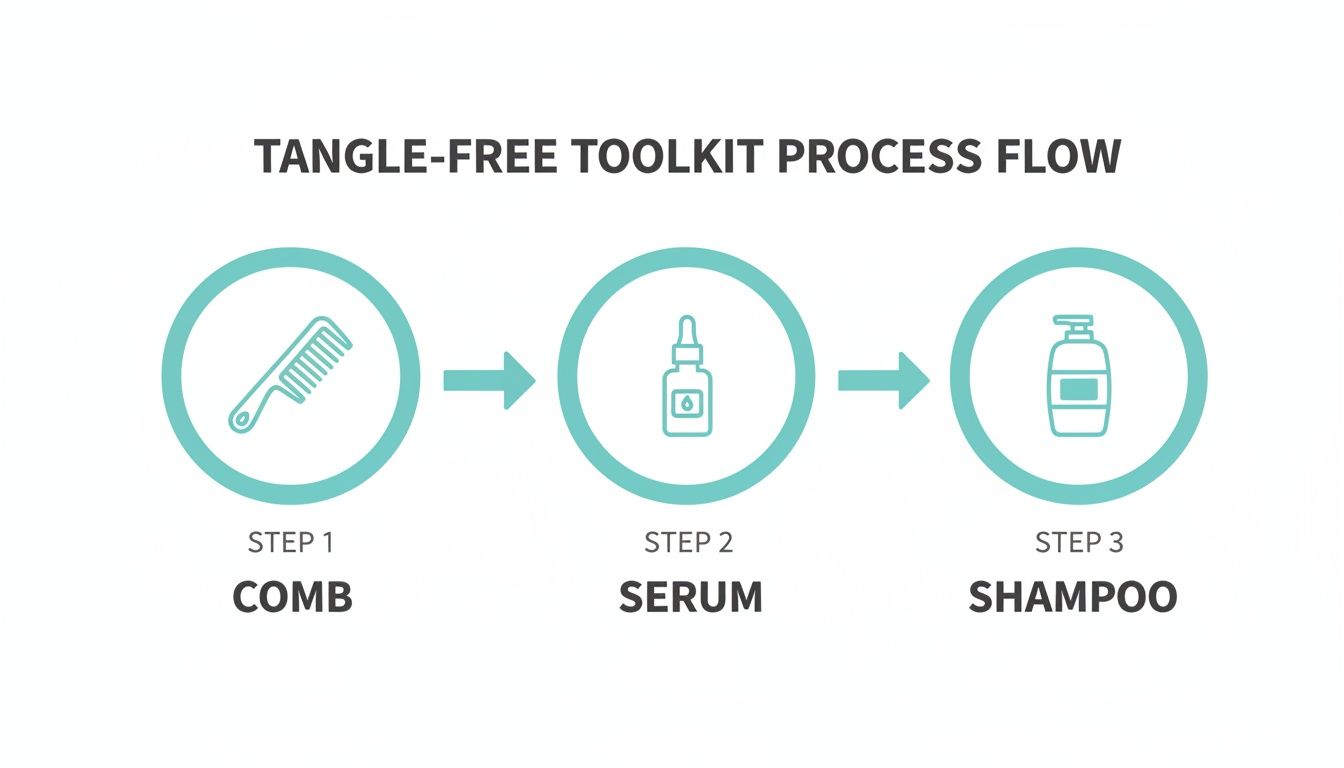 TANGLE-FREE TOOLKIT PROCESS FLOW

STEP 1
COMB

STEP 2
SERUM

STEP 3
SHAMPOO