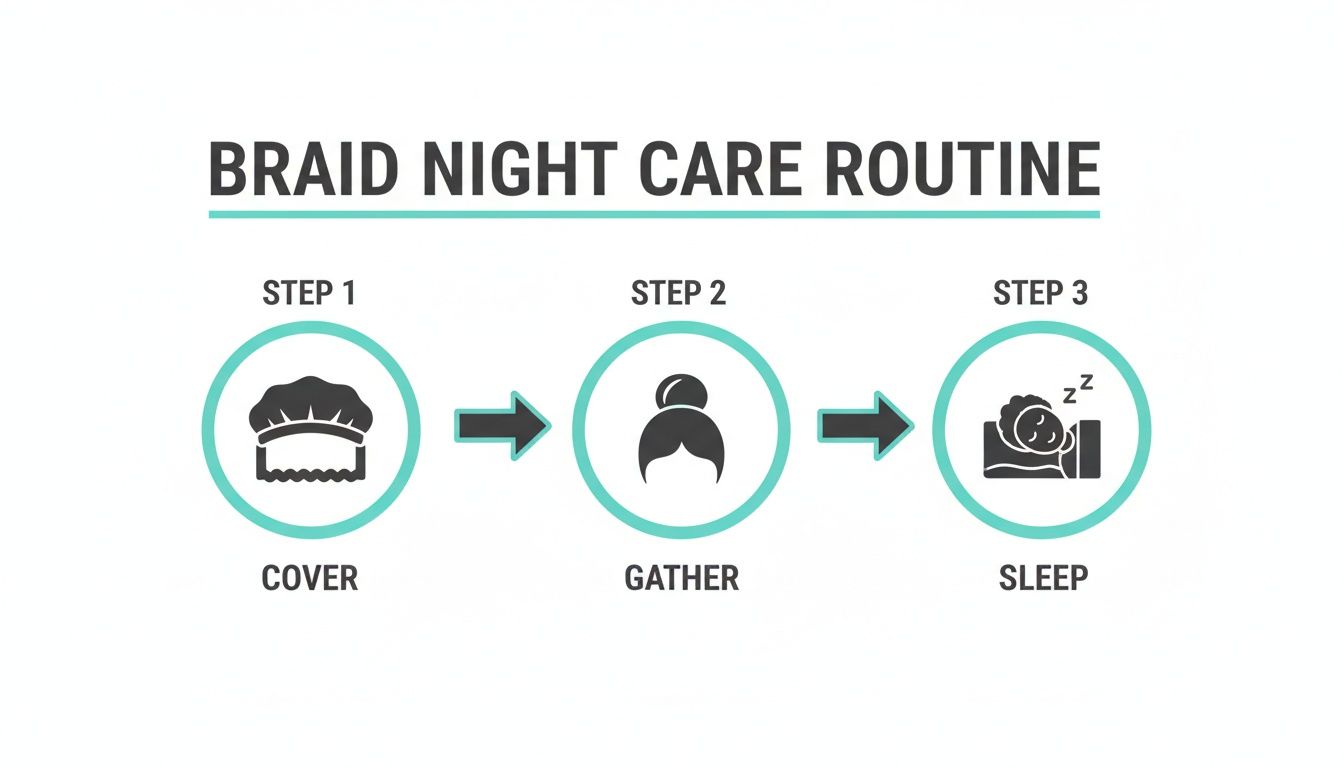 BRAID NIGHT CARE ROUTINE

STEP 1

COVER

STEP 2

GATHER

STEP 3

z z

SLEEP