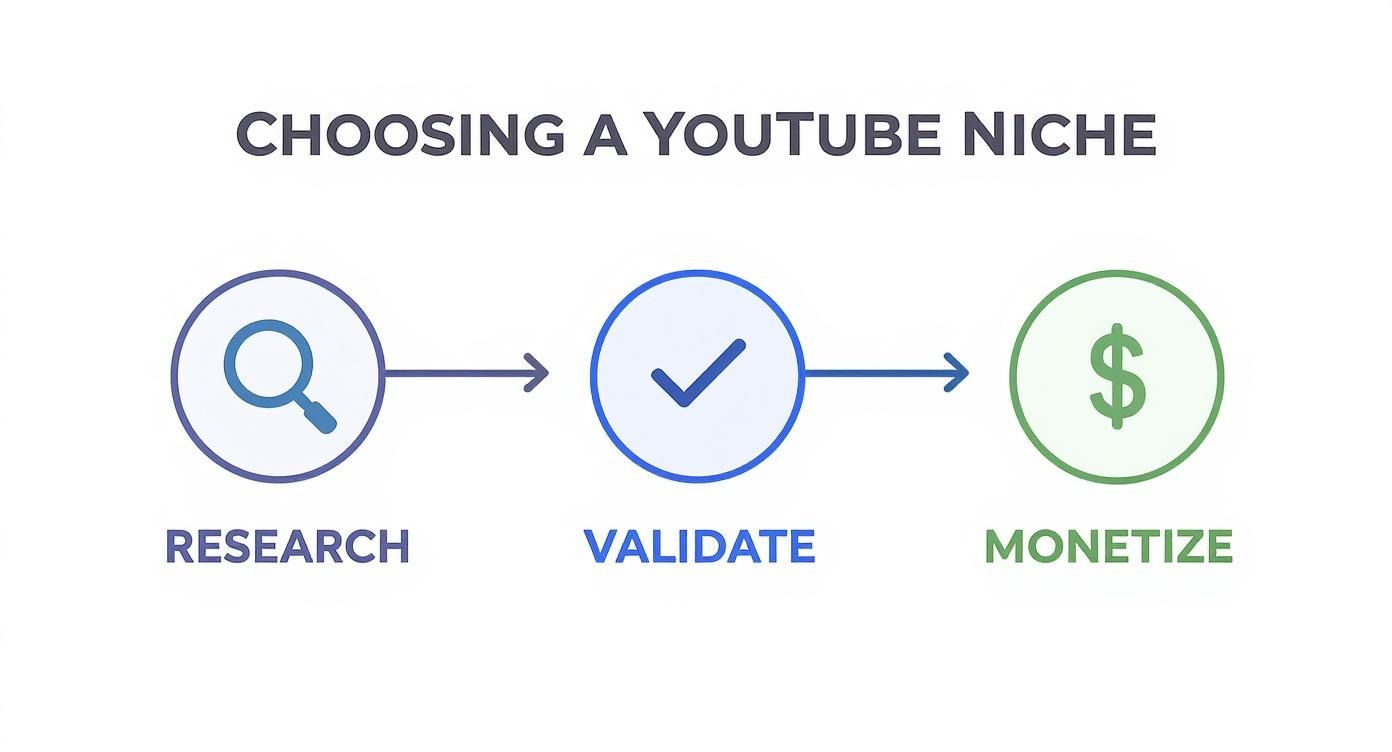 CHOOSING A YOUTUBE NICHE

$

RESEARCH

VALIDATE

MONETIZE