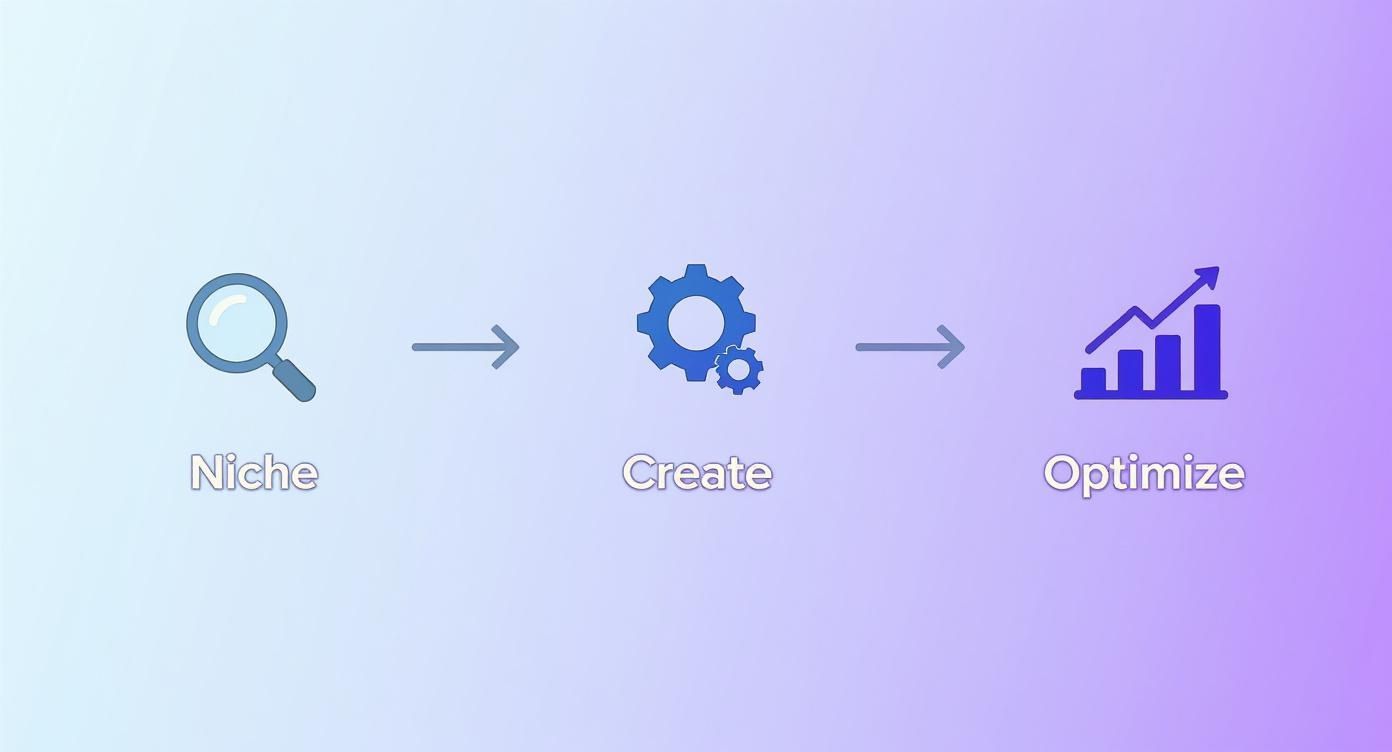 Niche

Create

Optimize