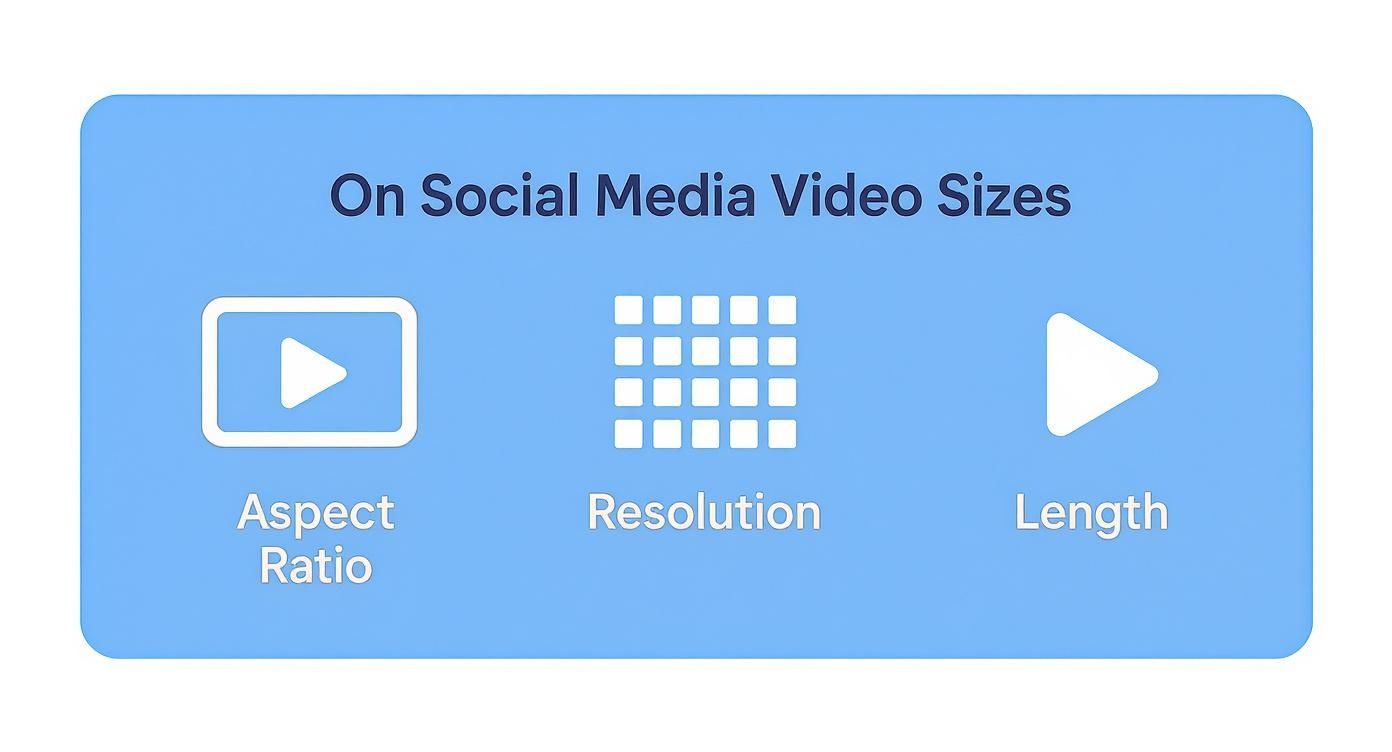 On Social Media Video Sizes

Aspect Ratio

Resolution

Length