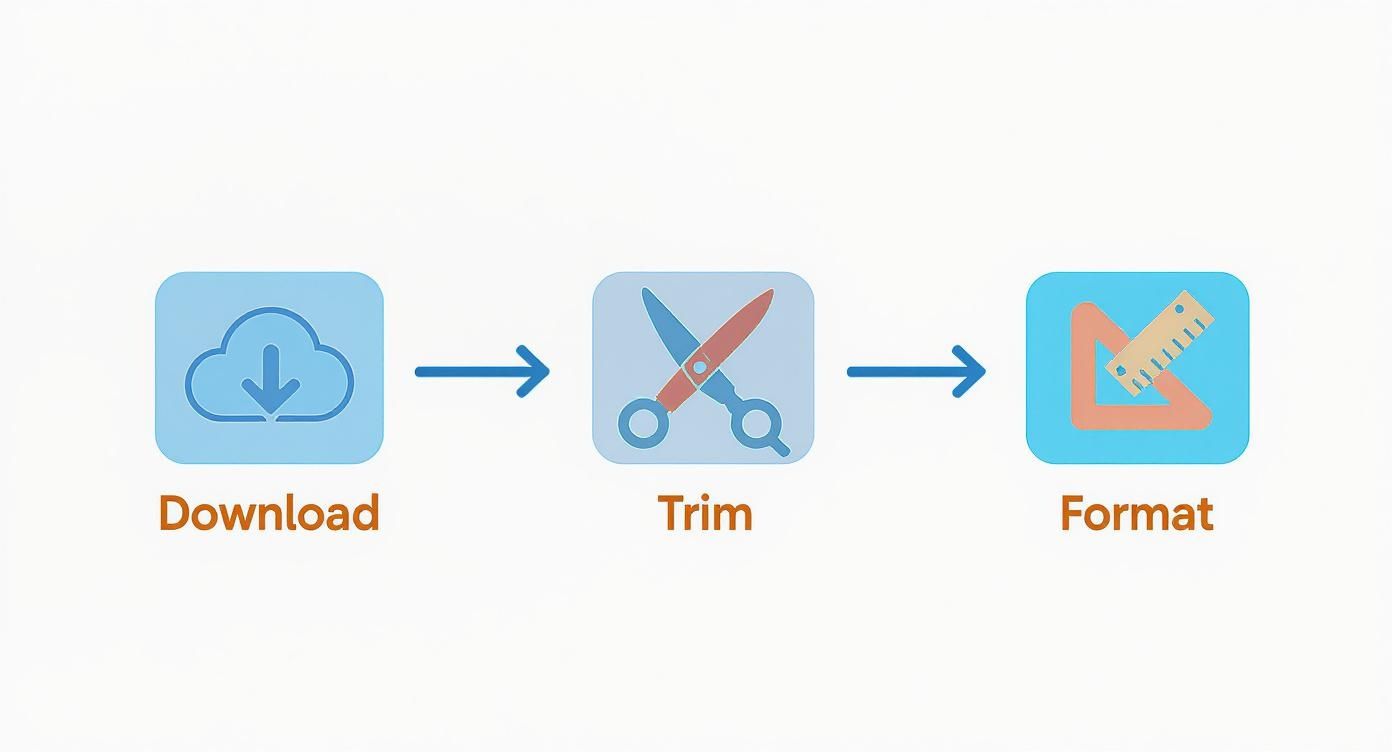 Download

Trim

Format