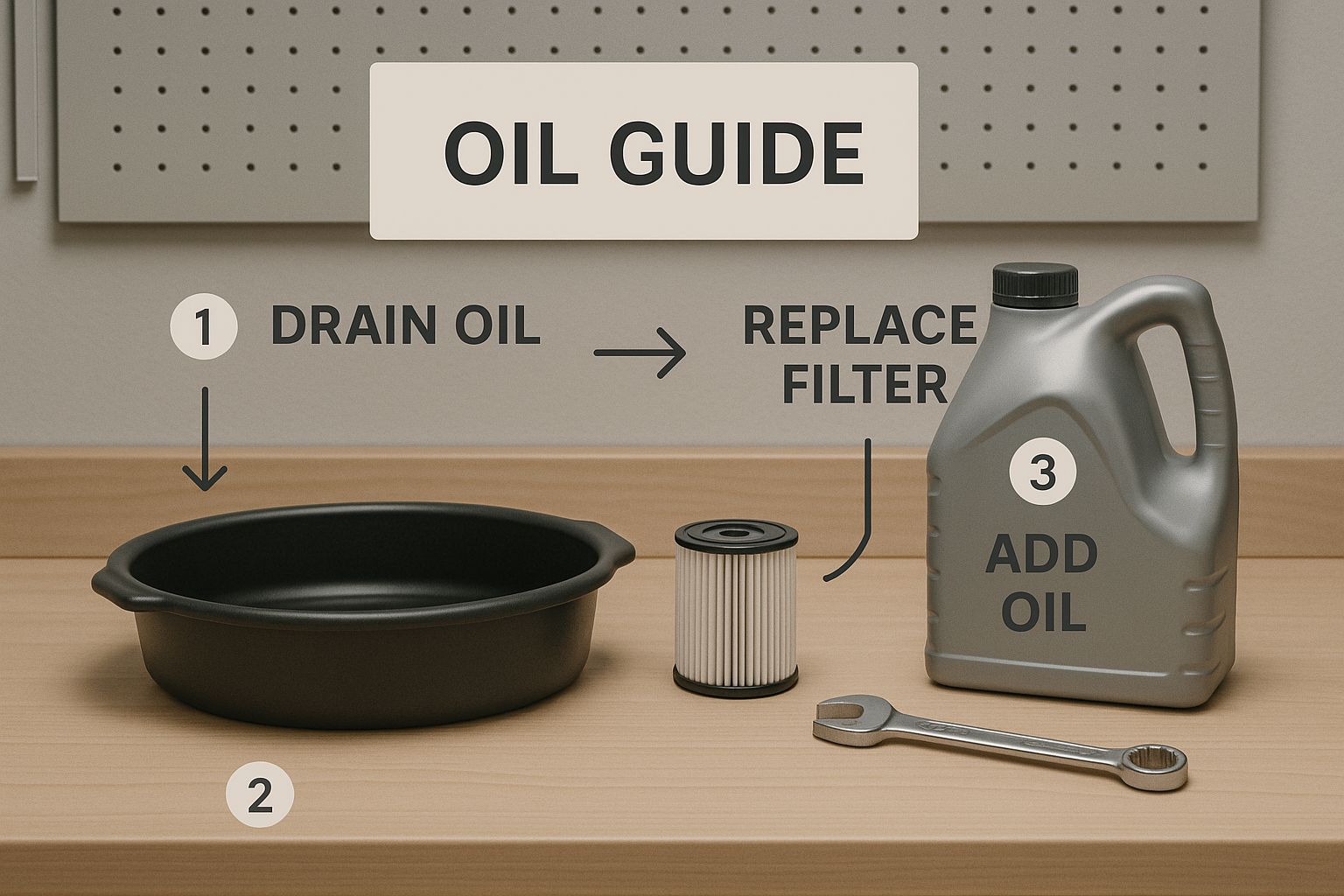 OIL GUIDE

1 DRAIN OIL

REPLACE FILTER

3

ADD OIL

2