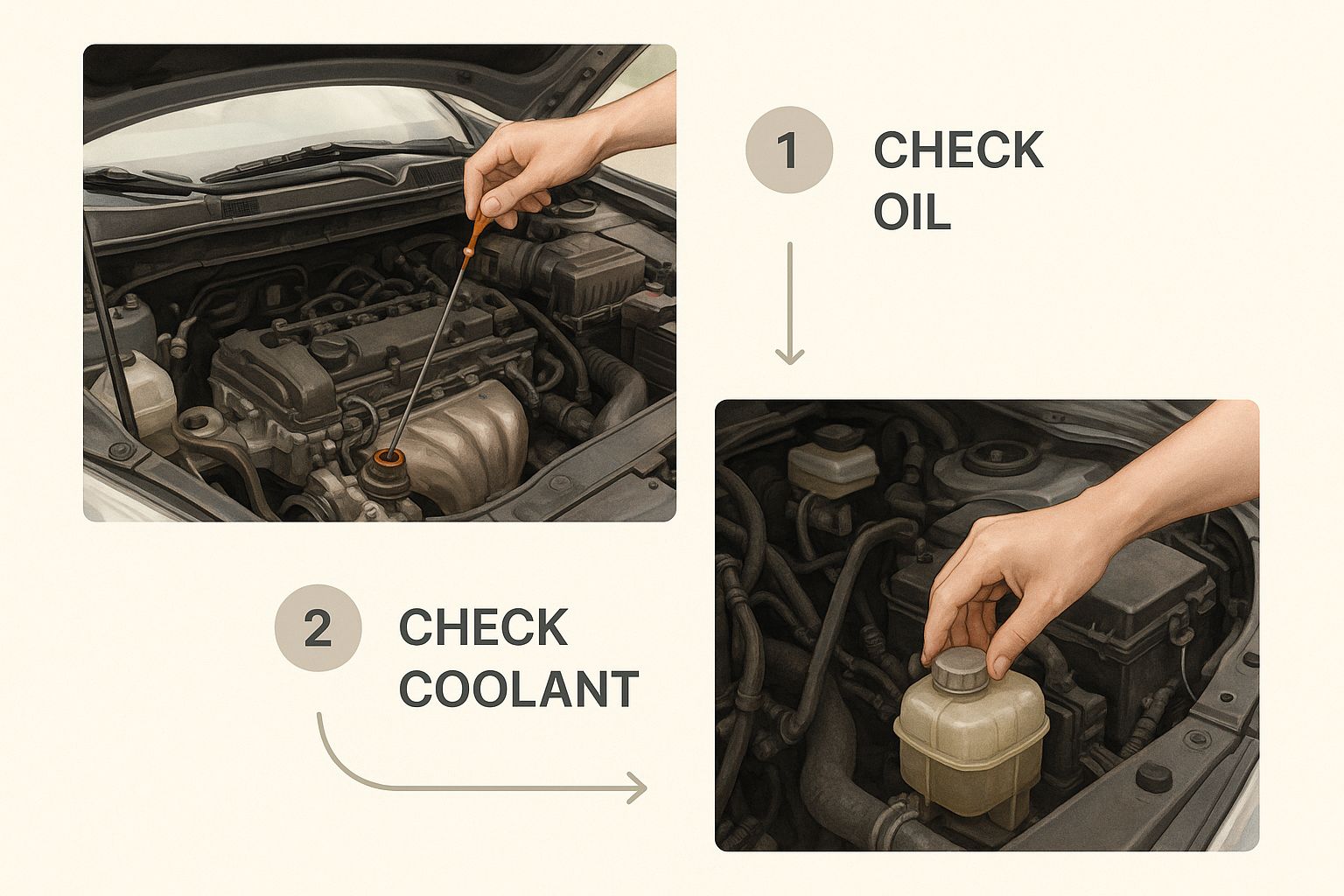 1 CHECK OIL

2 CHECK COOLANT