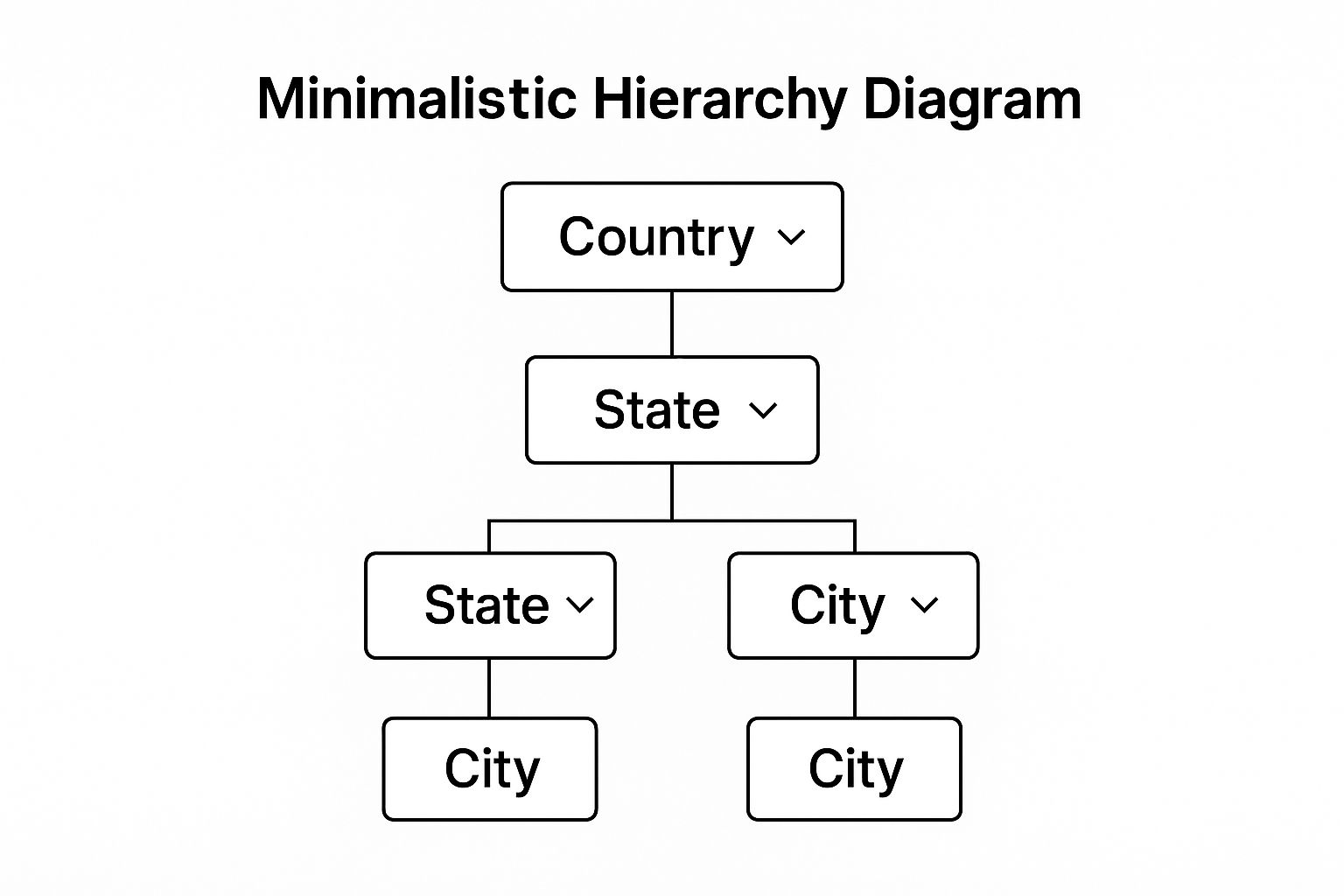 Minimalistic Hierarchy Diagram

Country

State

State

City

City

City