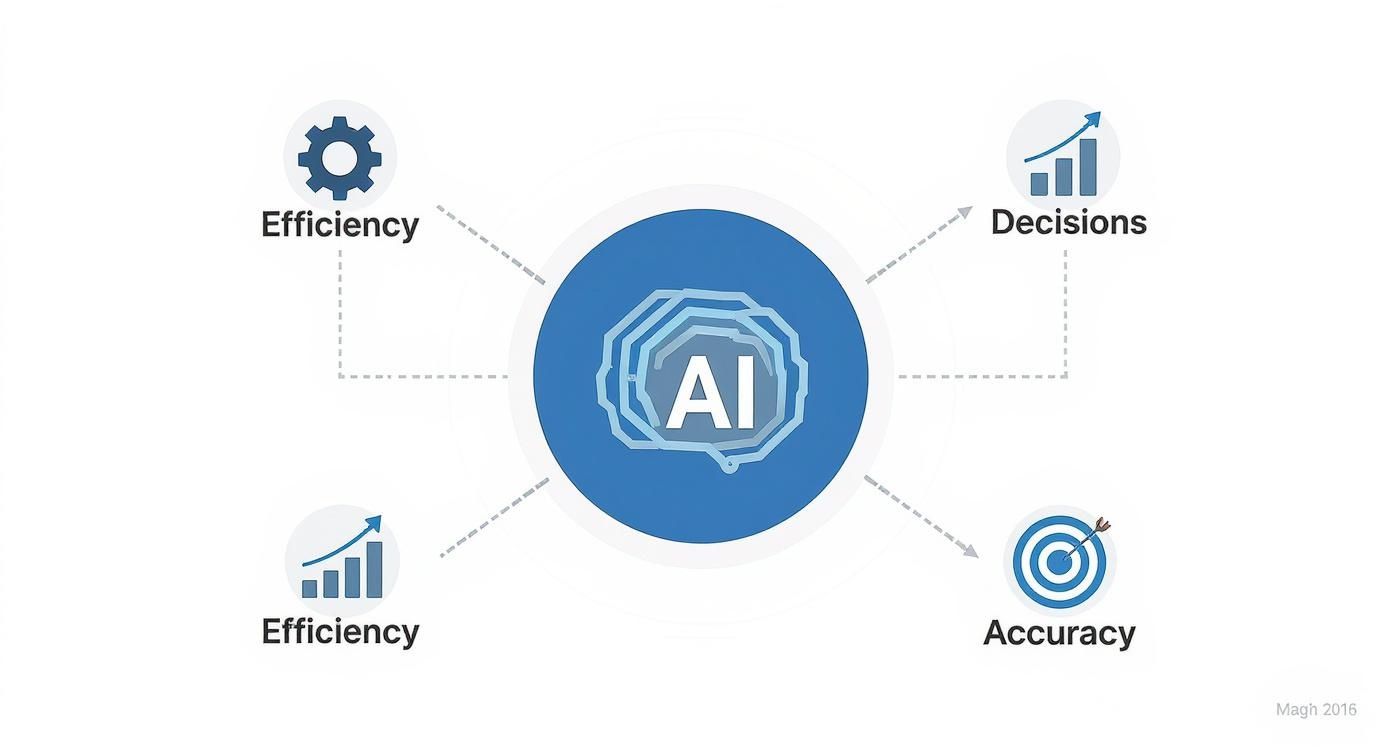 Efficiency

Decisions

AI

Efficiency

Accuracy

Magh 2016