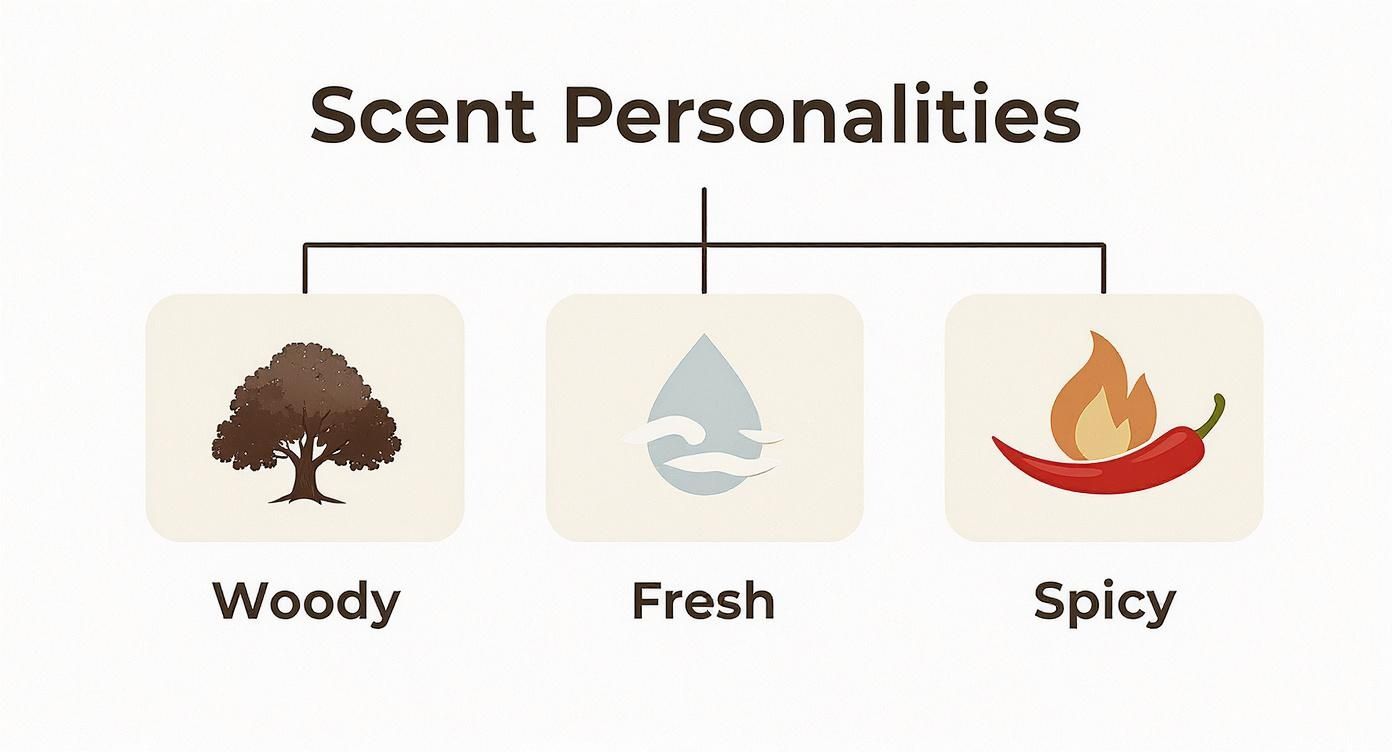 Scent Personalities

Woody

Fresh

Spicy