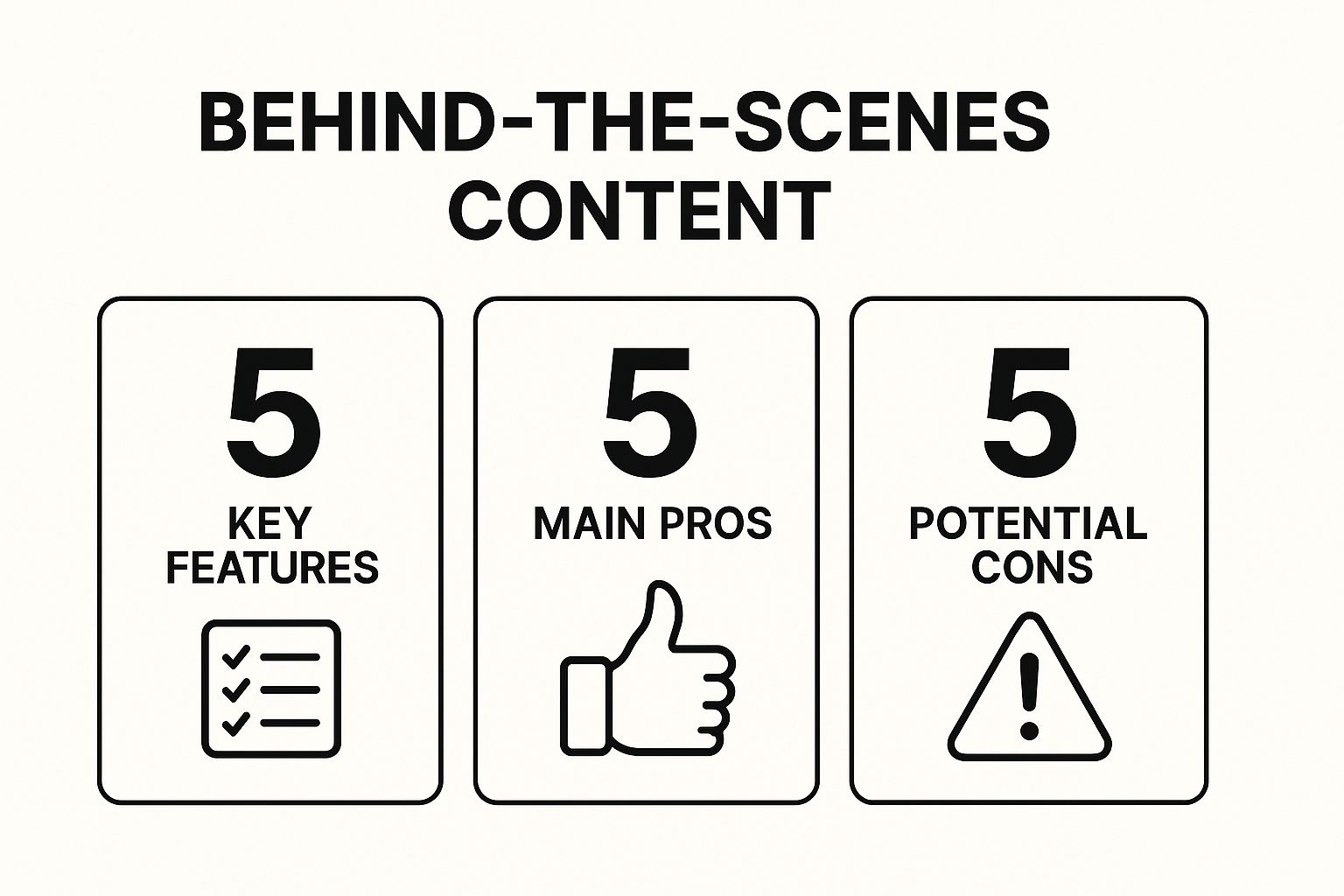 BEHIND-THE-SCENES CONTENT

5
KEY FEATURES

5
MAIN PROS

5
POTENTIAL CONS