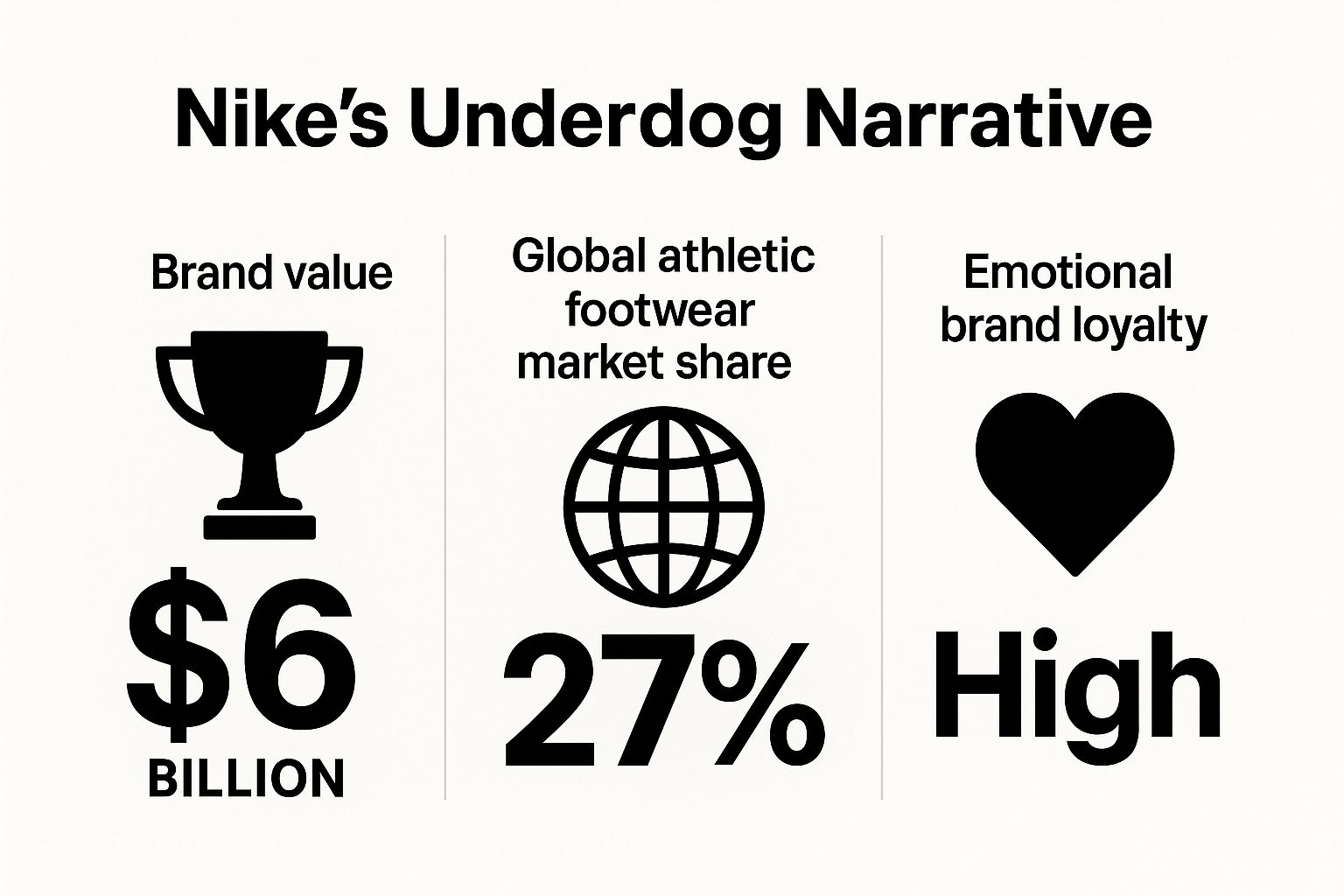 Nike's Underdog Narrative

Brand value

$6

BILLION

Global athletic footwear market share

27%

Emotional brand loyalty

High