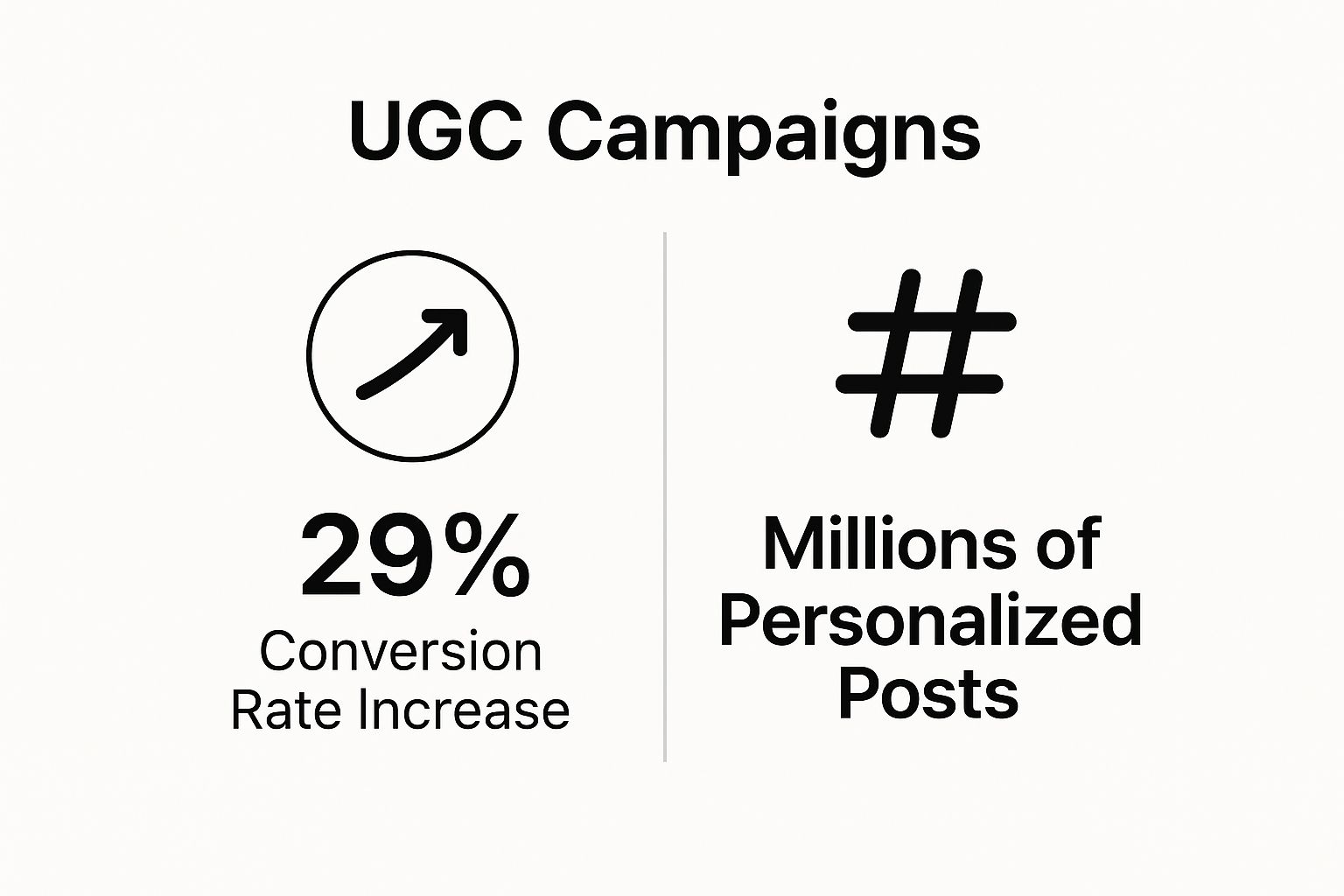 UGC Campaigns

29%
Conversion Rate Increase

Millions of Personalized Posts