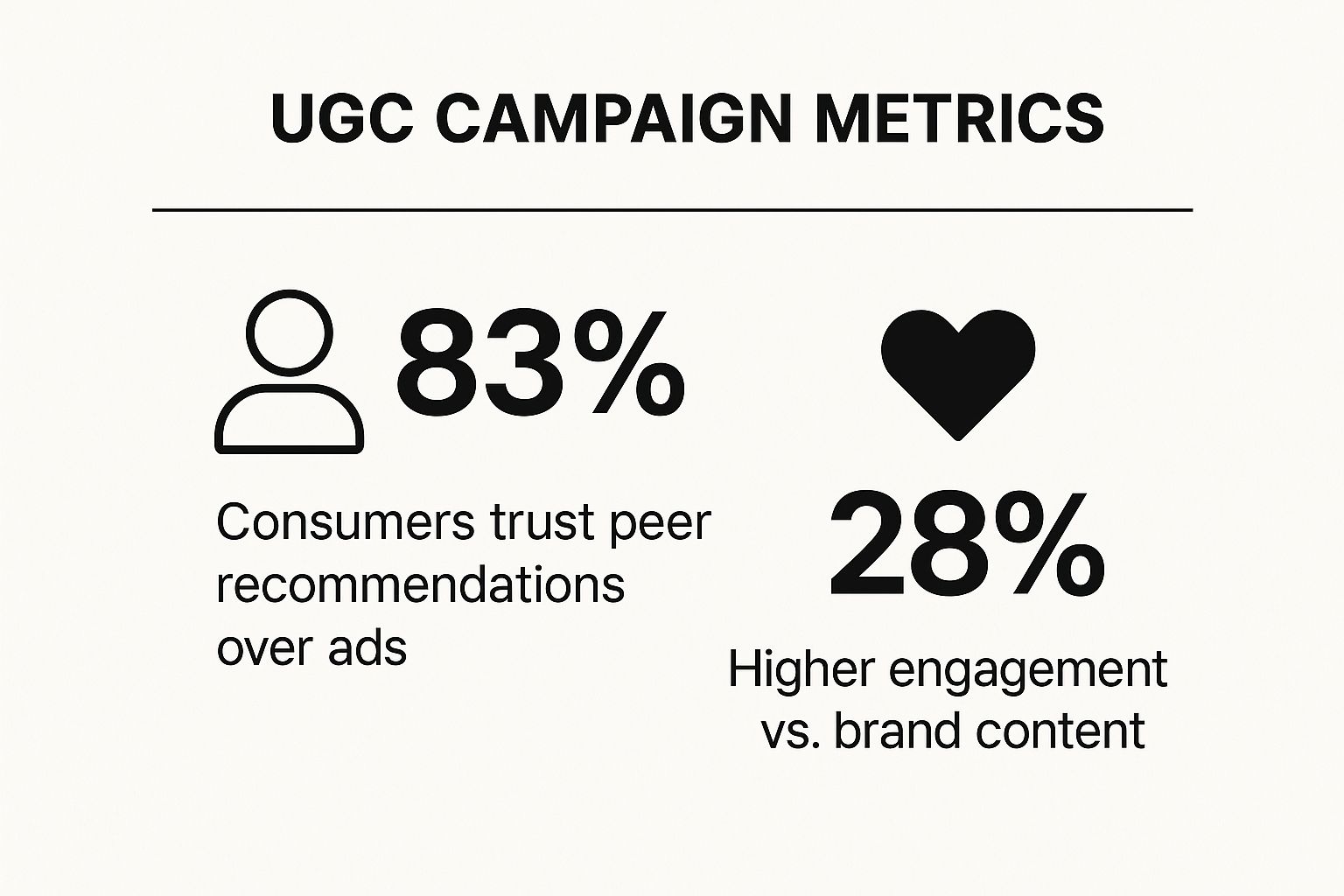 UGC CAMPAIGN METRICS

83%

Consumers trust peer recommendations over ads

28%

Higher engagement vs. brand content