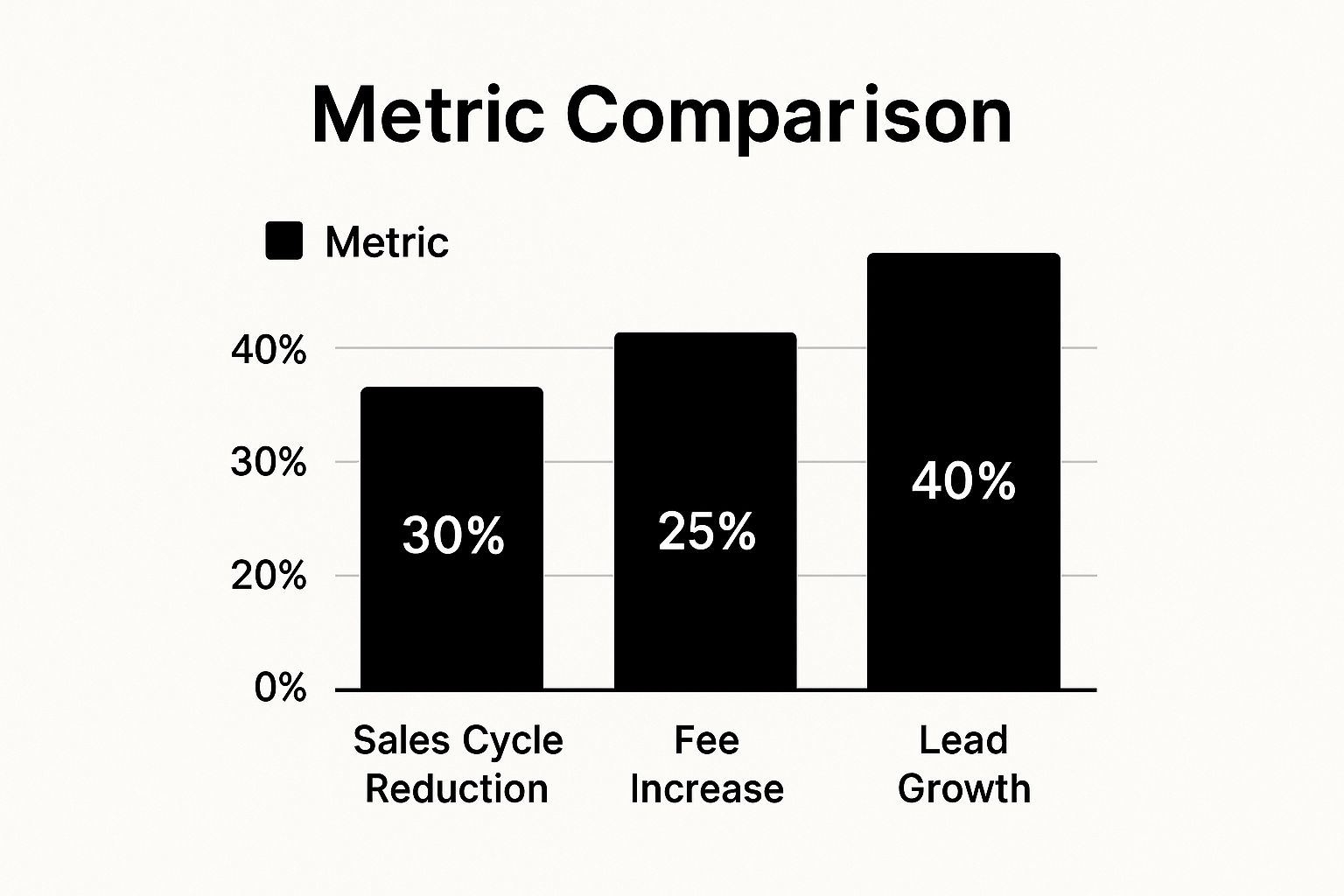 Metric Comparison

Metric

40%
30%
20%
0%

30%
25%
40%

Sales Cycle Reduction
Fee Increase
Lead Growth