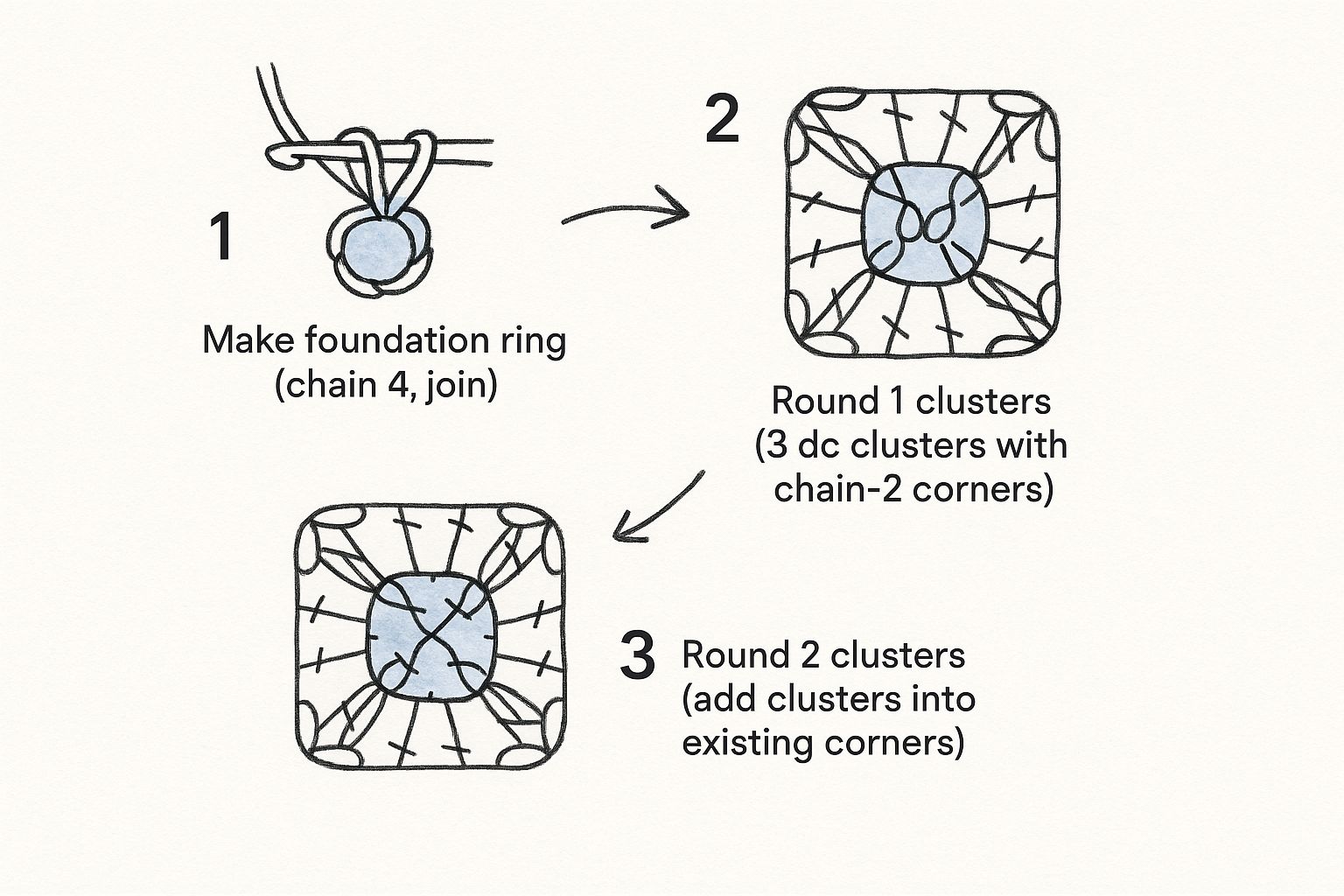 1

Make foundation ring (chain 4, join)

2

Round 1 clusters (3 dc clusters with chain-2 corners)

3

Round 2 clusters (add clusters into existing corners)