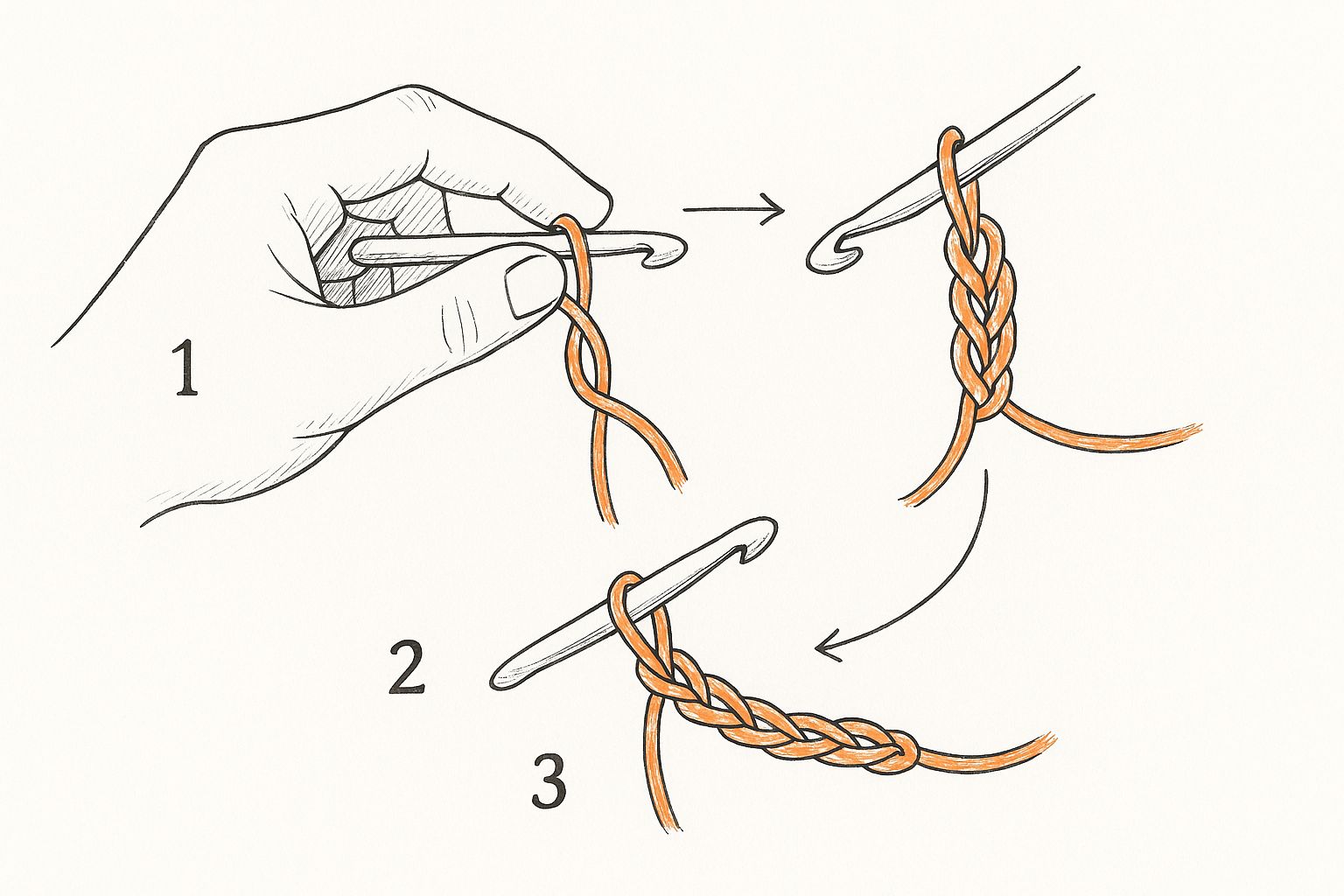 1

2

3