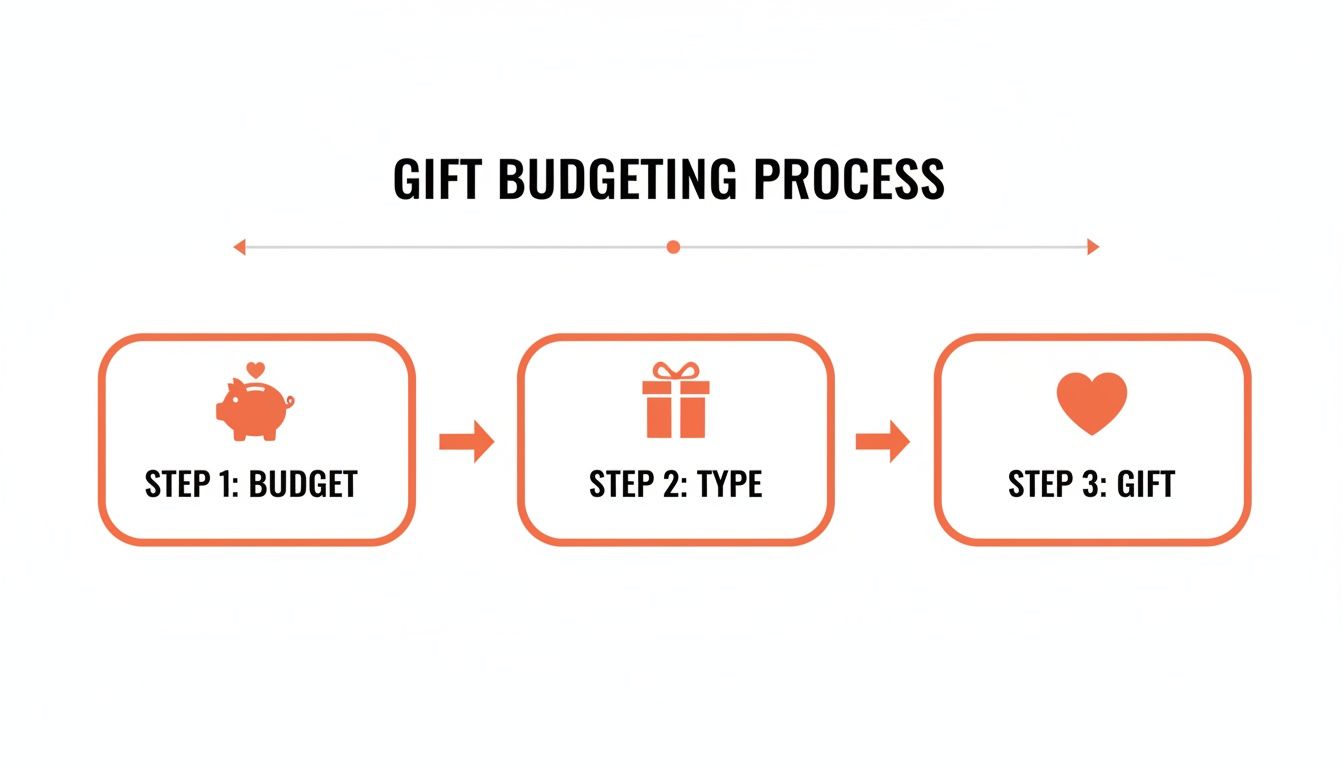 GIFT BUDGETING PROCESS

STEP 1: BUDGET

STEP 2: TYPE

STEP 3: GIFT