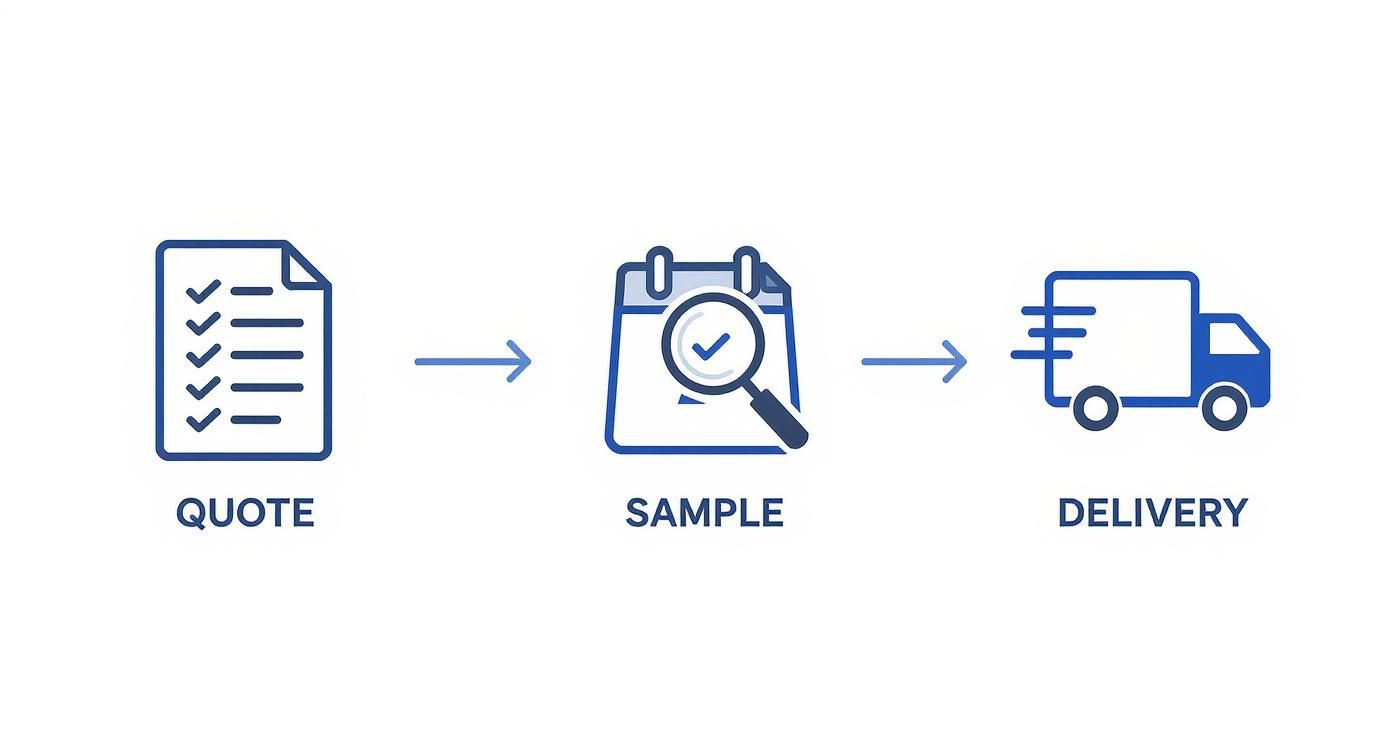 QUOTE

SAMPLE

DELIVERY