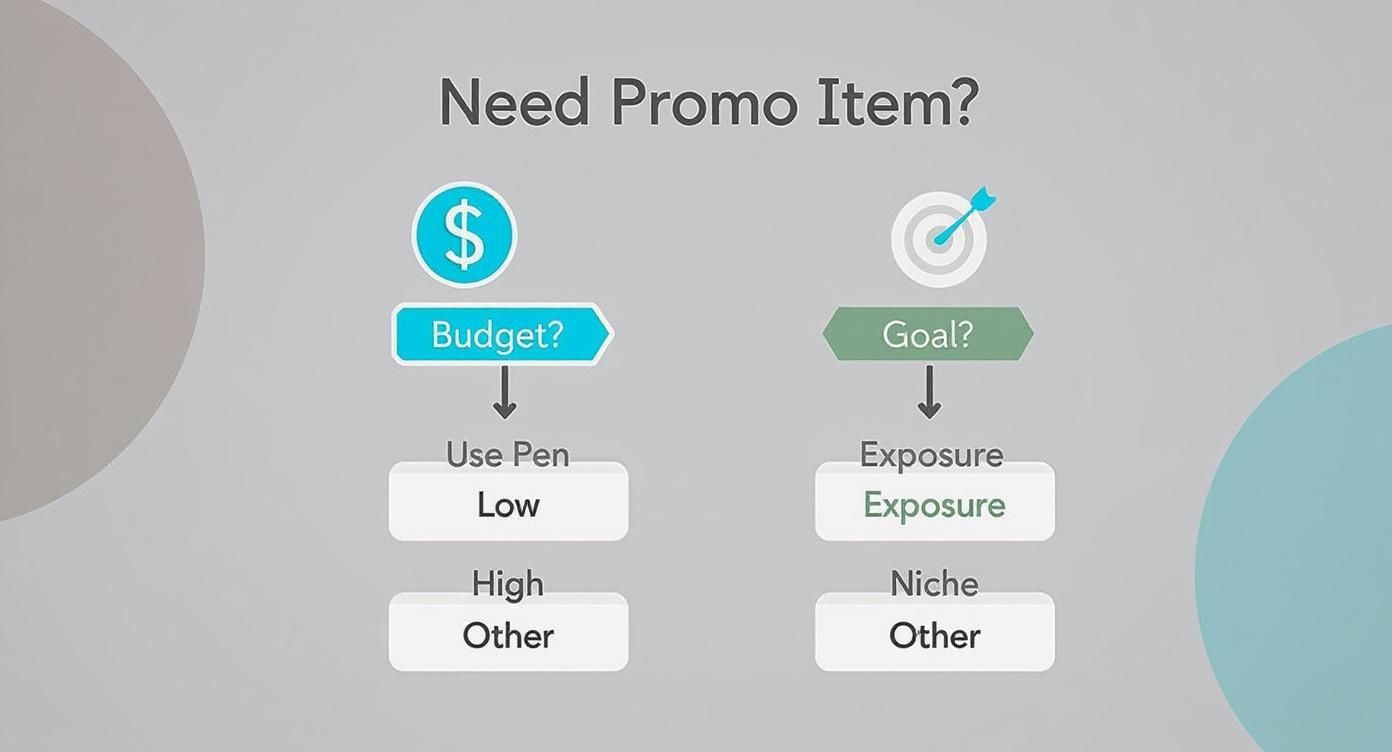 Need Promo Item?

$

Budget?

Use Pen

Low

High

Other

Goal?

Exposure

Exposure

Niche

Other