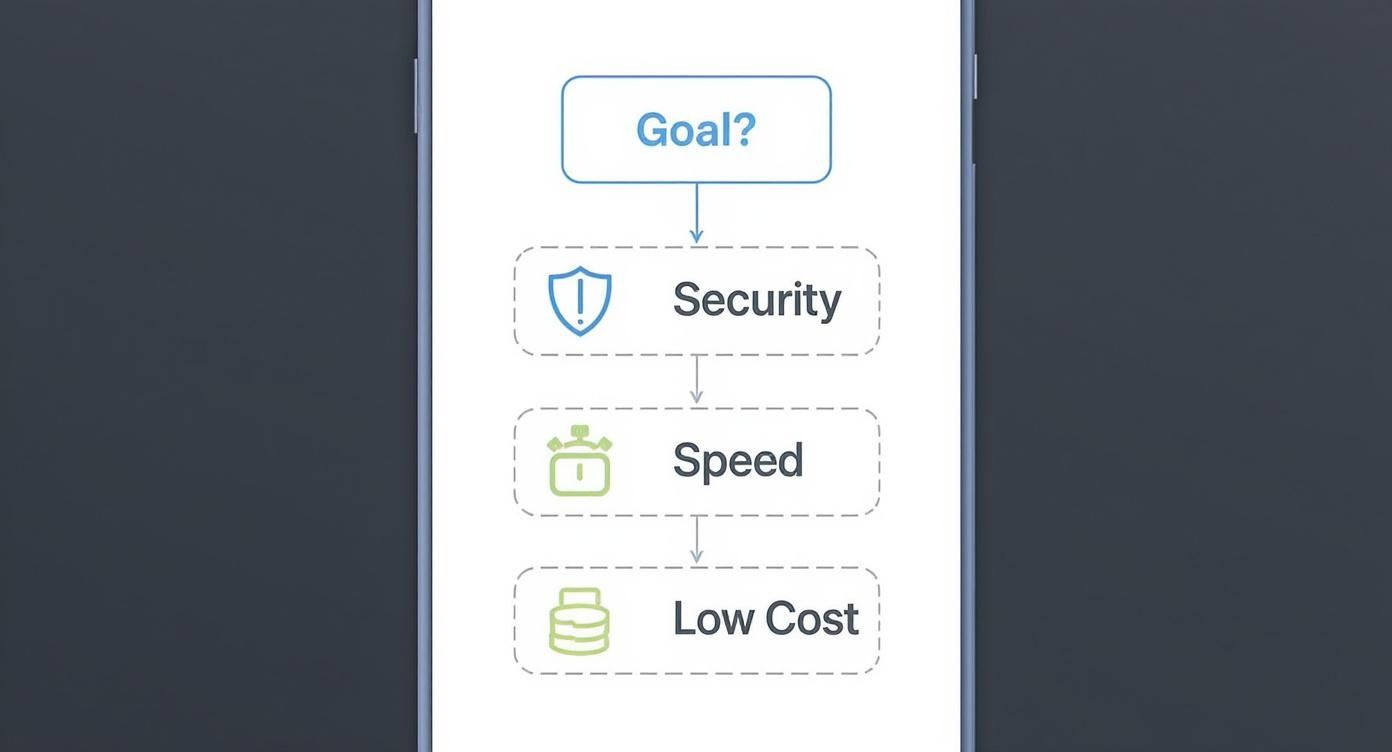 Goal?

Security

Speed

Low Cost