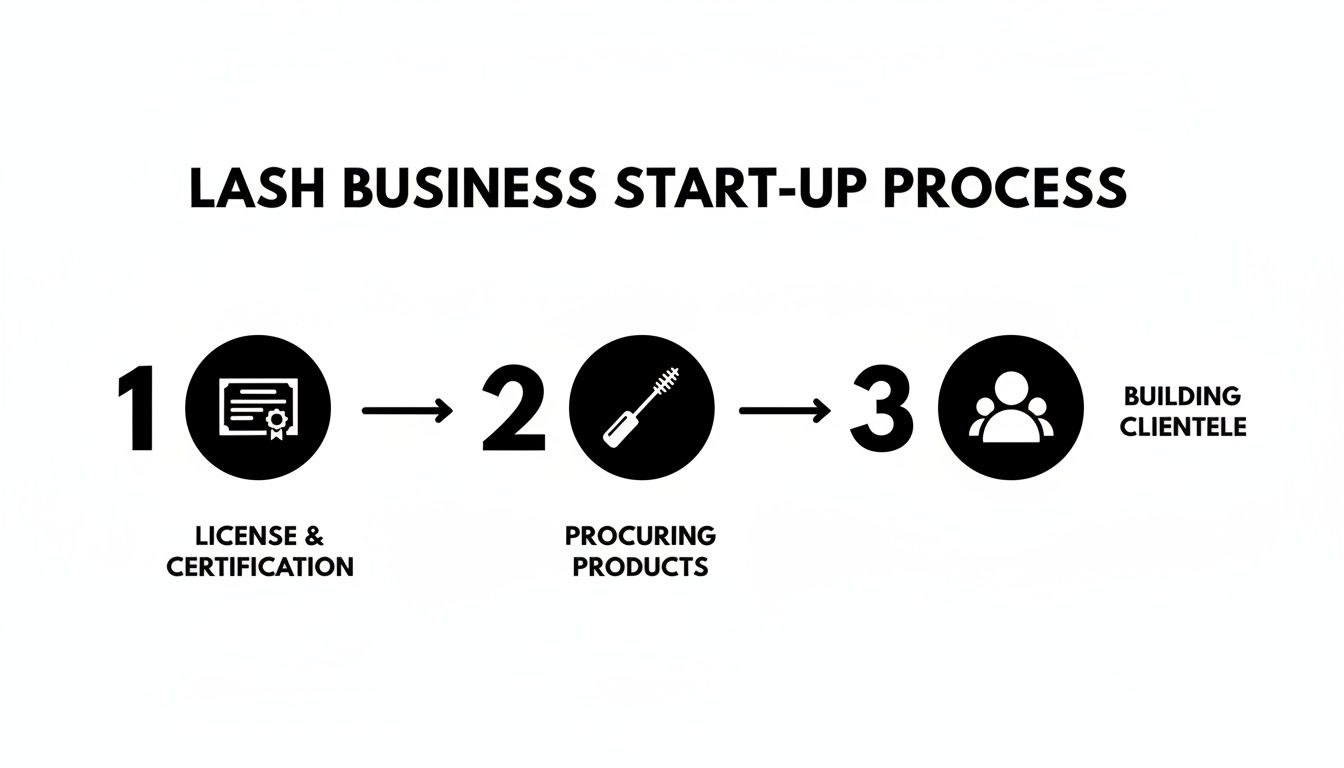 LASH BUSINESS START-UP PROCESS

1

LICENSE & CERTIFICATION

2

PROCURING PRODUCTS

3

BUILDING CLIENTELE