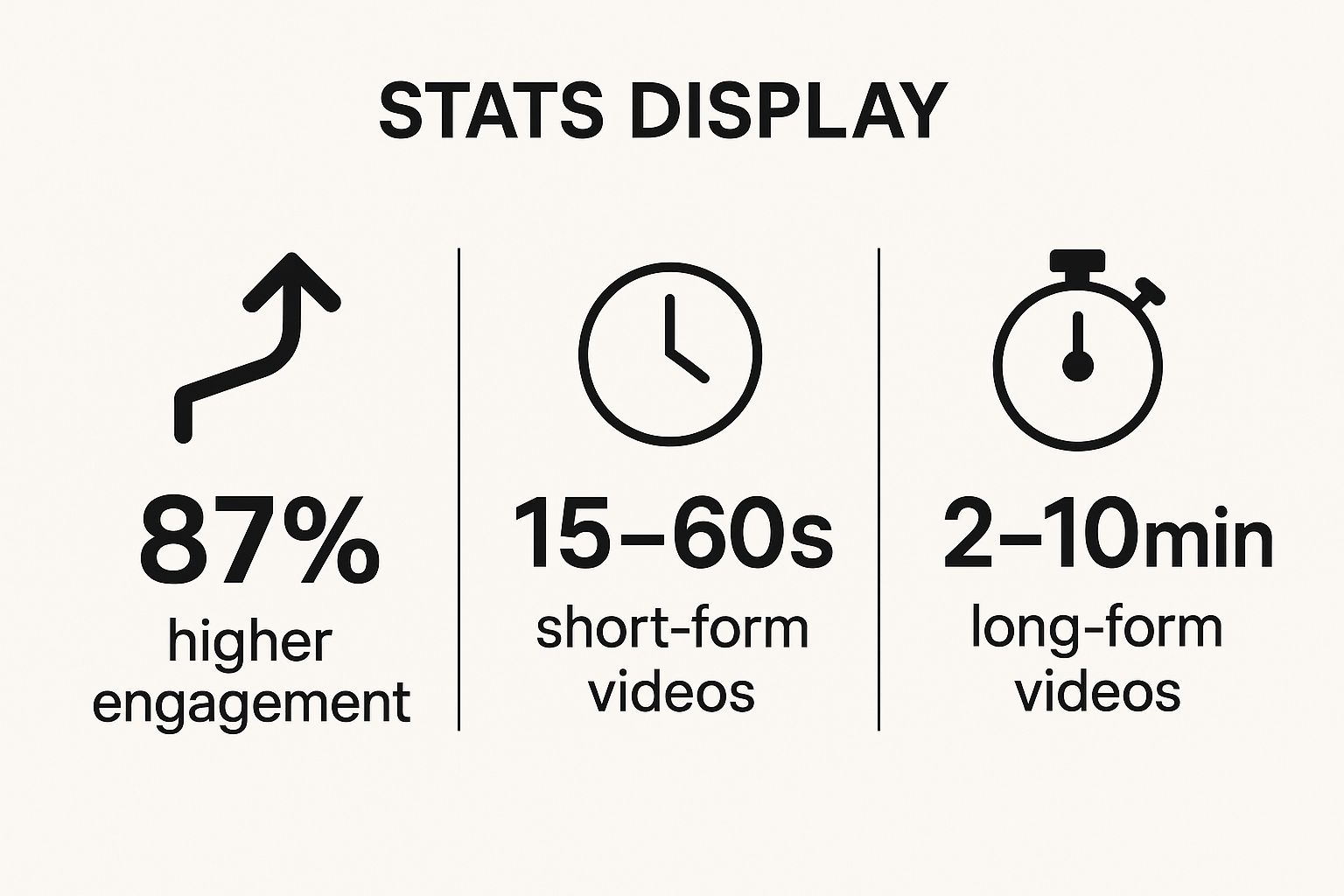 STATS DISPLAY

87%
higher engagement

15–60s
short-form videos

2–10min
long-form videos