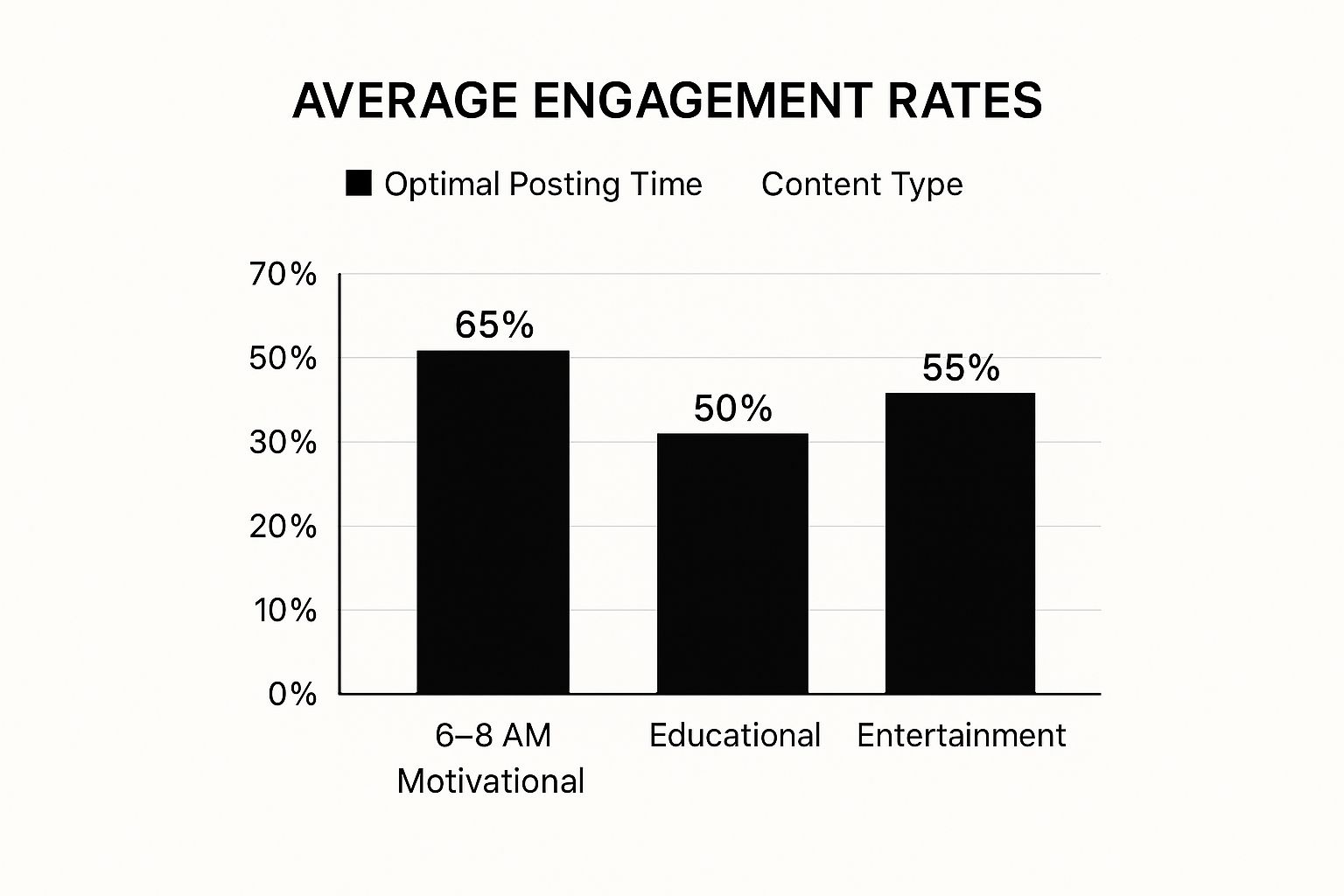 AVERAGE ENGAGEMENT RATES

Optimal Posting Time

Content Type

70%

50%

30%

20%

10%

0%

65%

50%

55%

6–8 AM Motivational

Educational

Entertainment