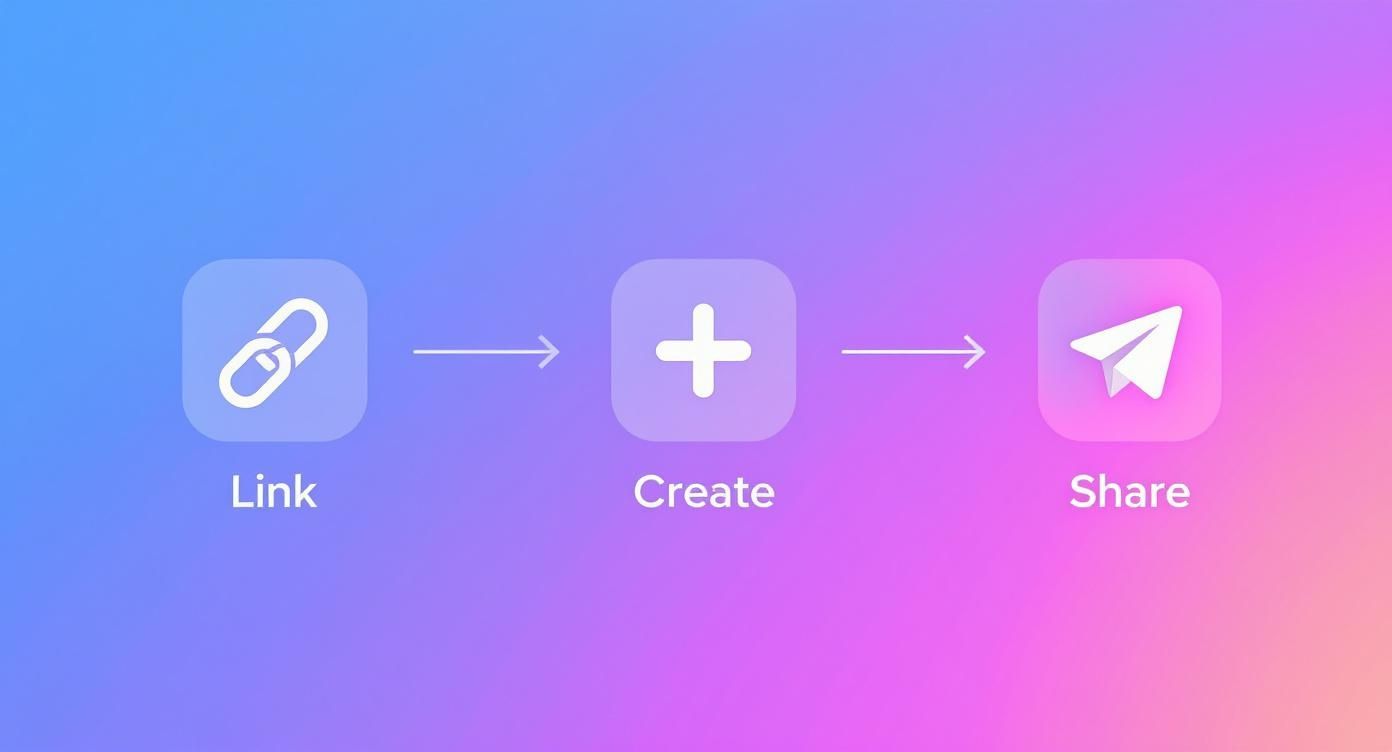 Link

Create

Share