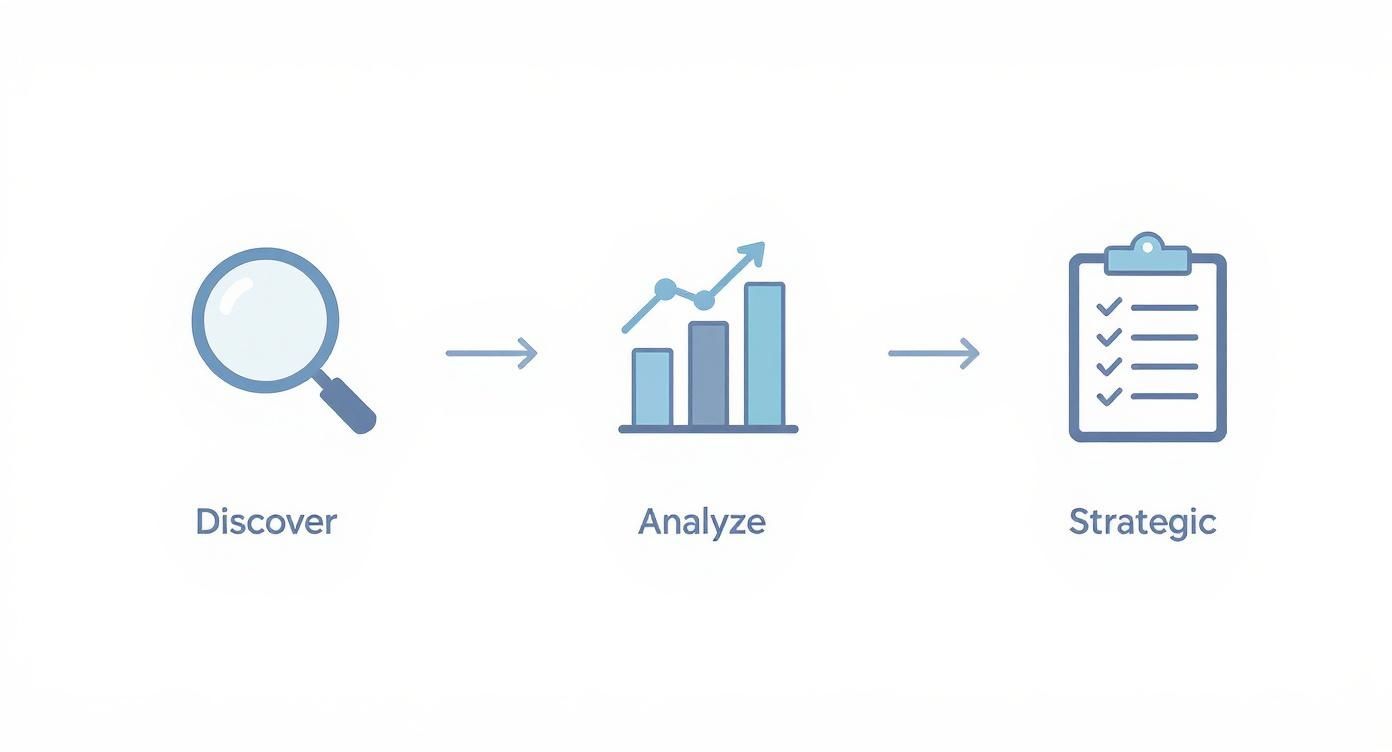 Discover

Analyze

Strategic