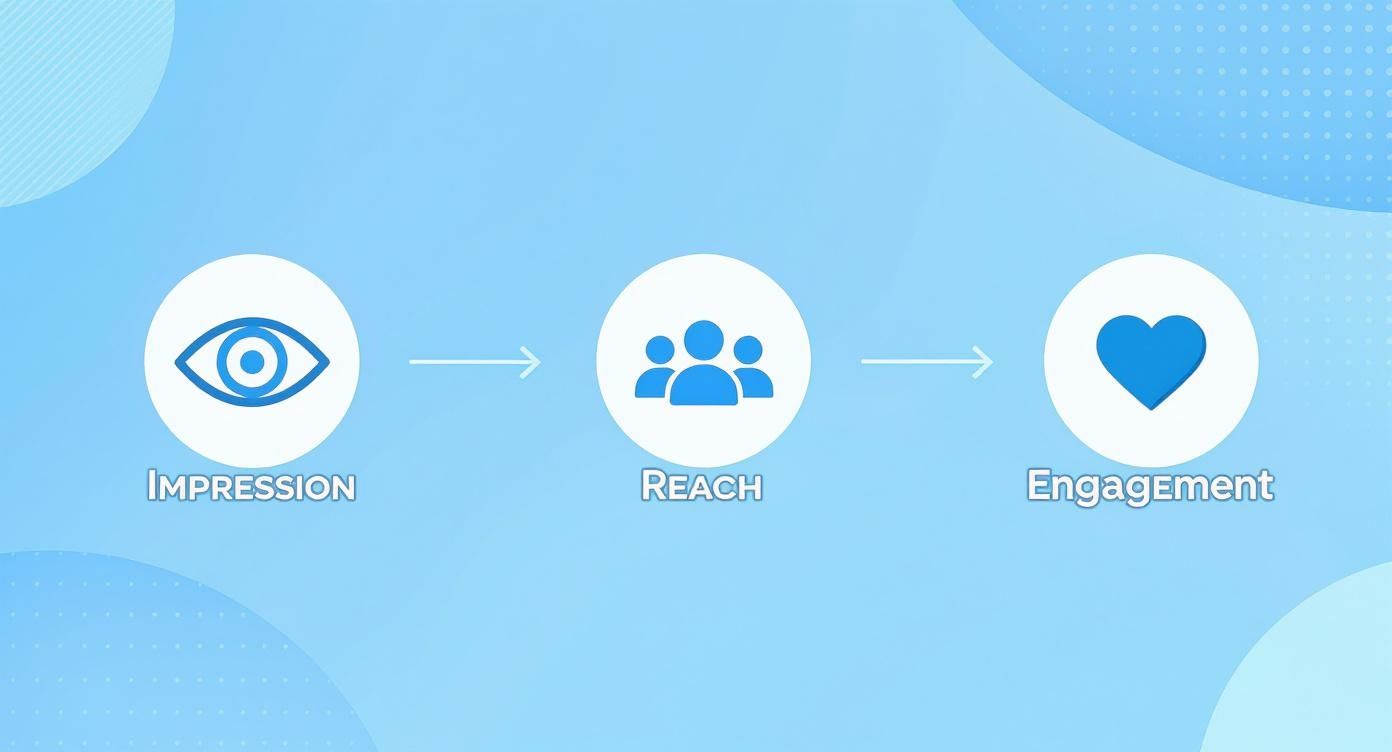 IMPRESSION

REACH

Engagement