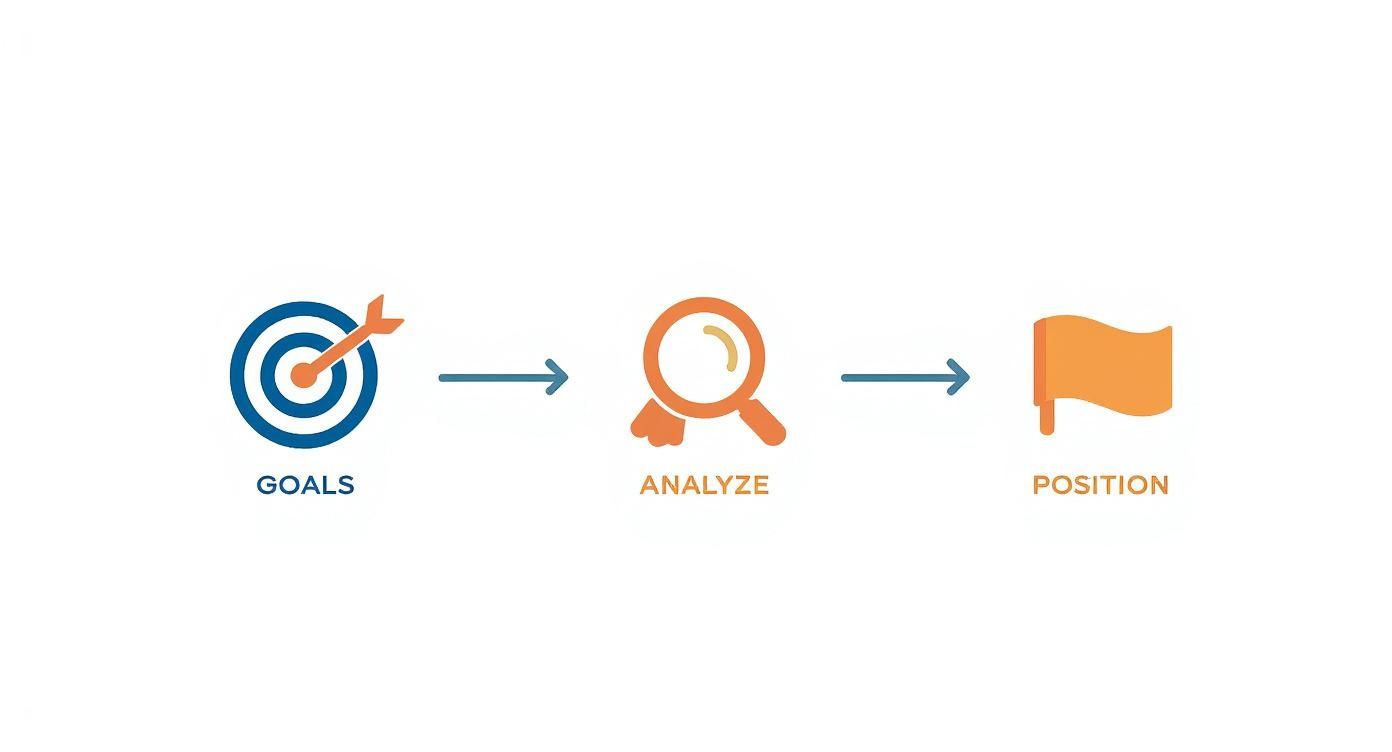 GOALS

ANALYZE

POSITION