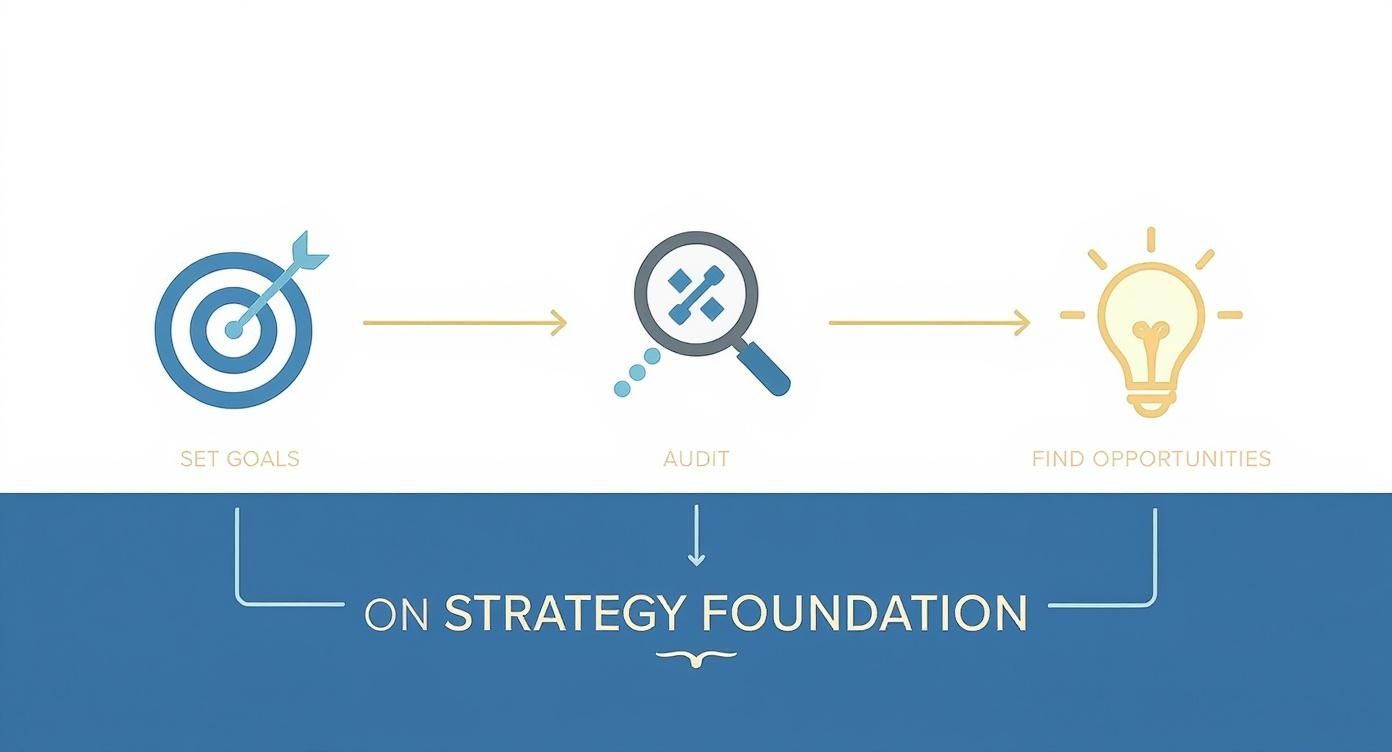 SET GOALS

AUDIT

FIND OPPORTUNITIES

ON STRATEGY FOUNDATION