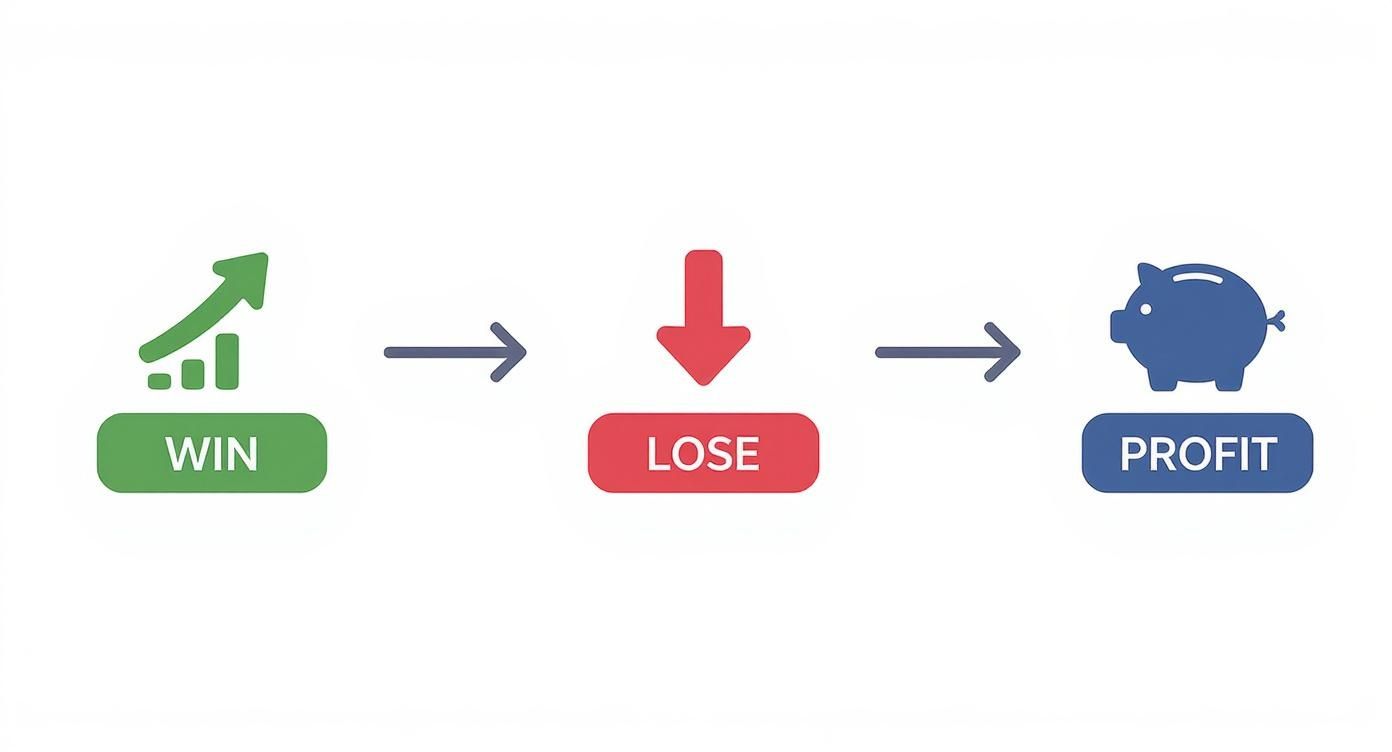 WIN

LOSE

PROFIT