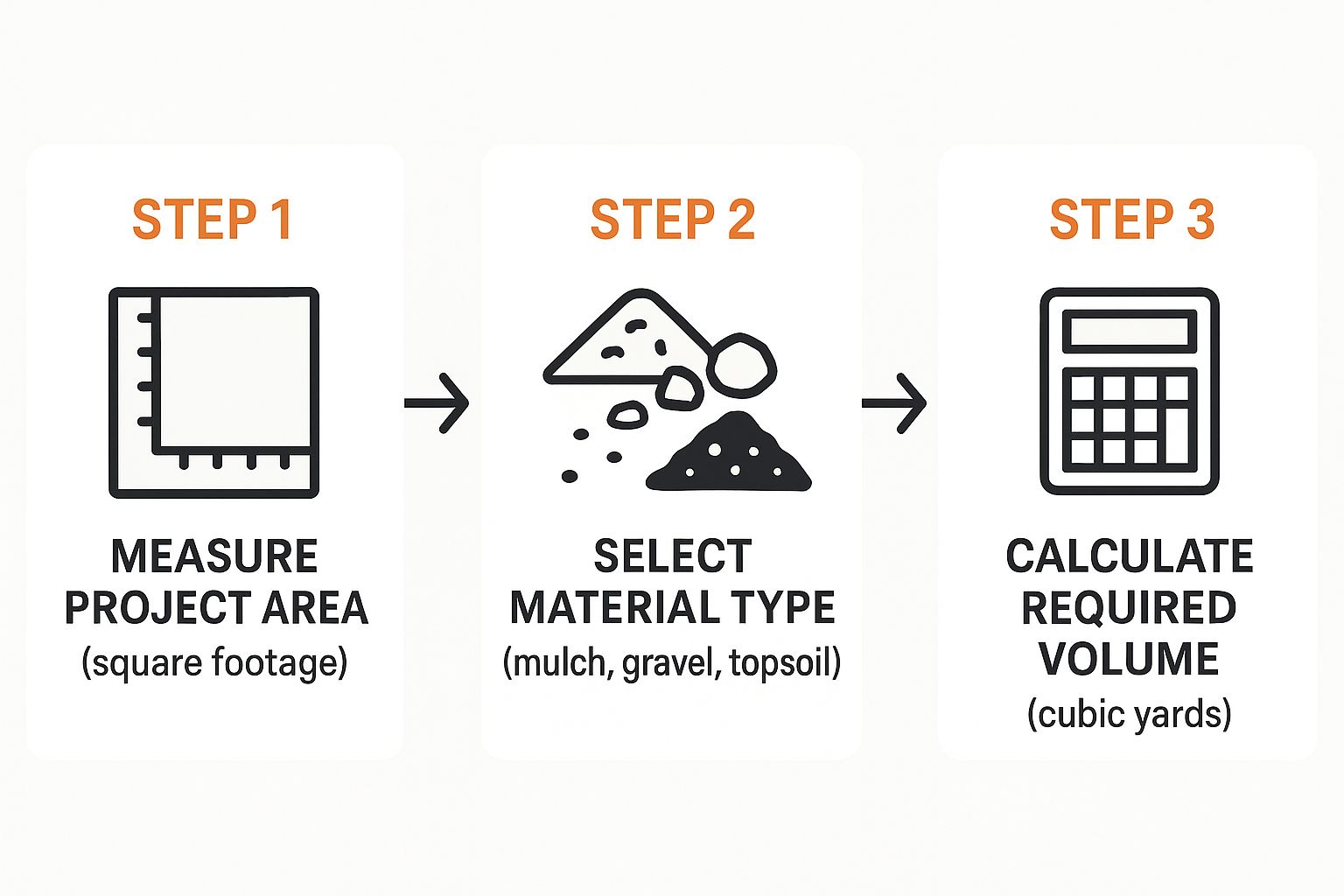 STEP 1

MEASURE PROJECT AREA
(square footage)

STEP 2

SELECT MATERIAL TYPE
(mulch, gravel, topsoil)

STEP 3

CALCULATE REQUIRED VOLUME
(cubic yards)