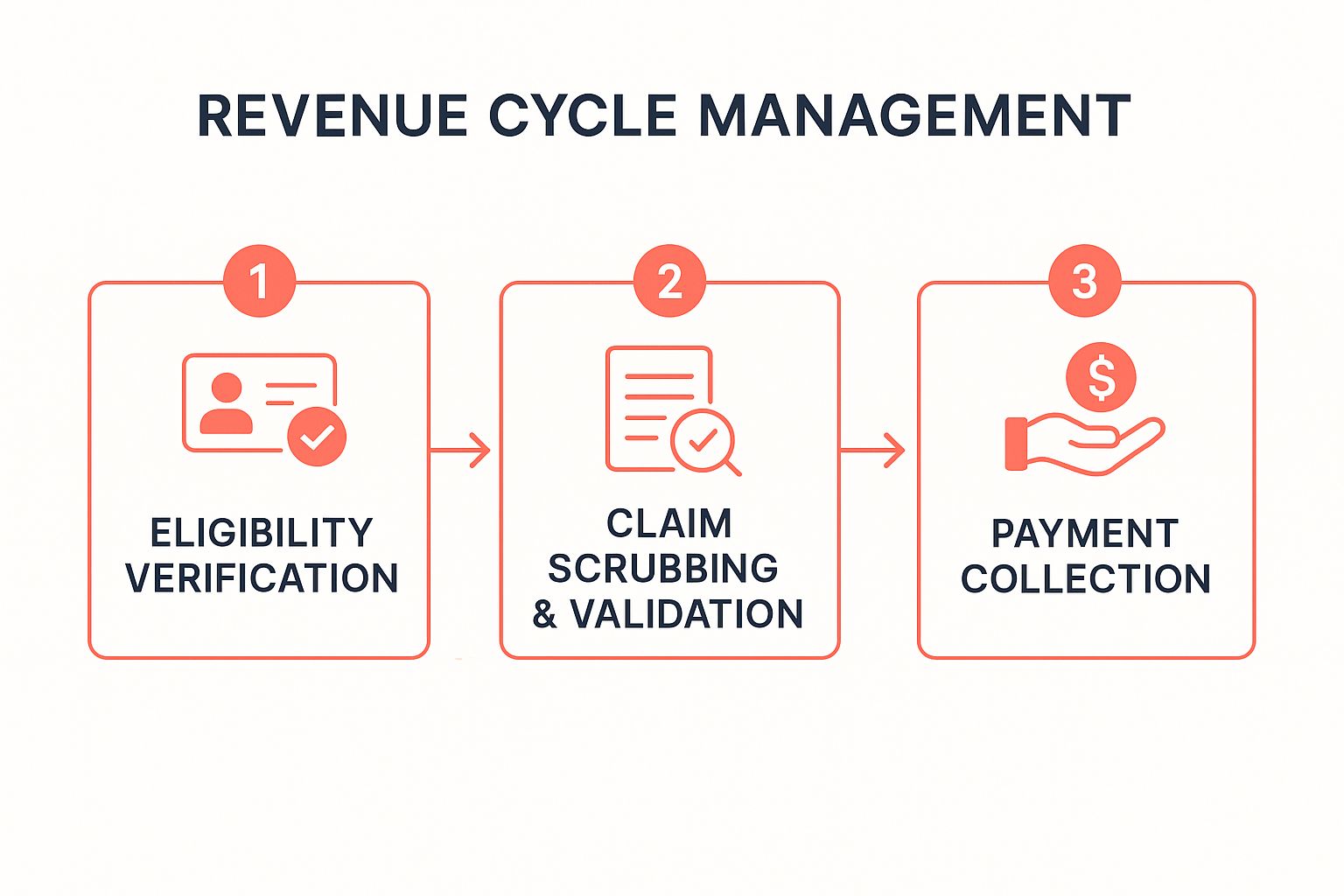 REVENUE CYCLE MANAGEMENT

1

ELIGIBILITY VERIFICATION

2

CLAIM SCRUBBING & VALIDATION

3

$

PAYMENT COLLECTION