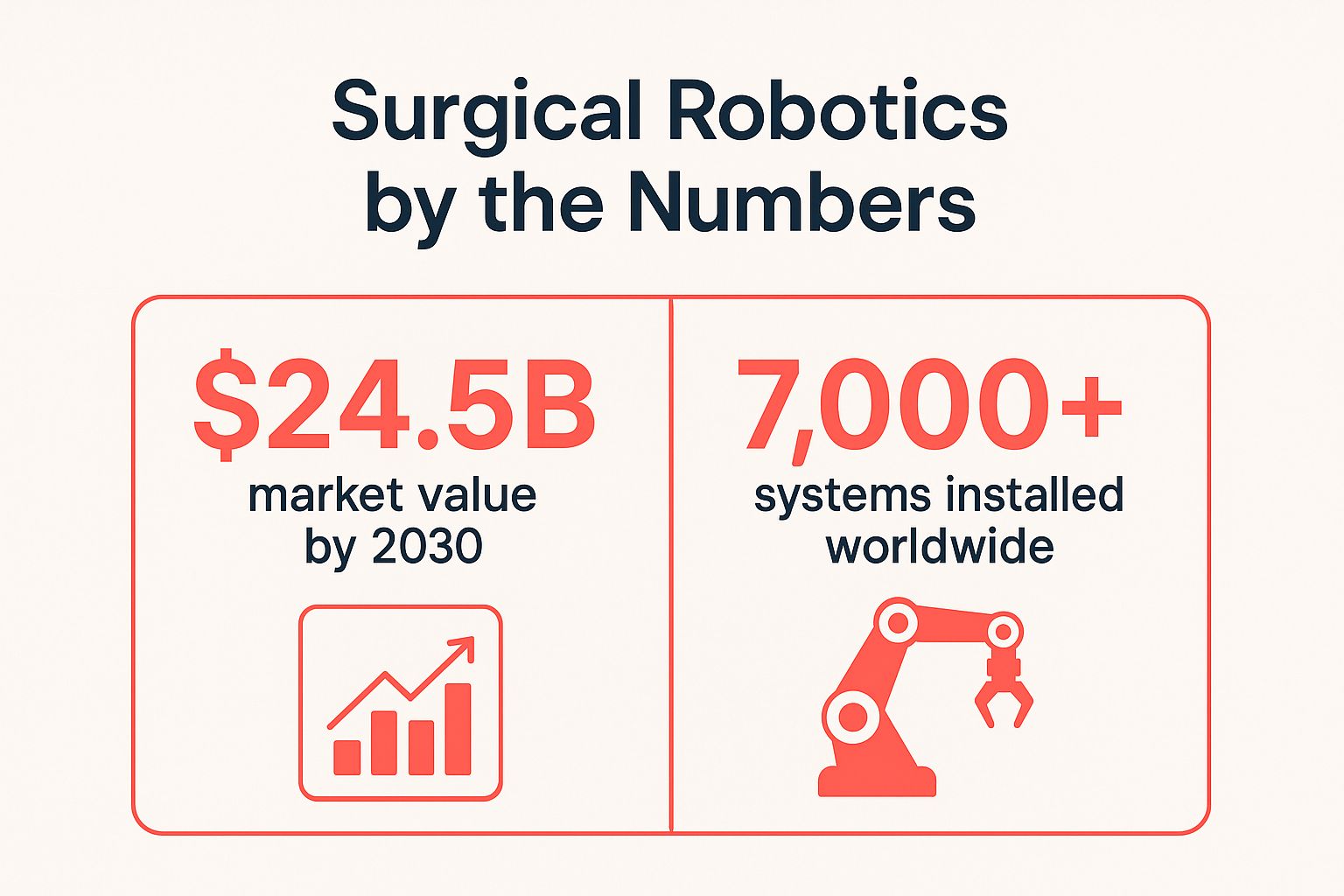 Surgical Robotics by the Numbers

\$24.5B
market value by 2030

7,000+
systems installed worldwide