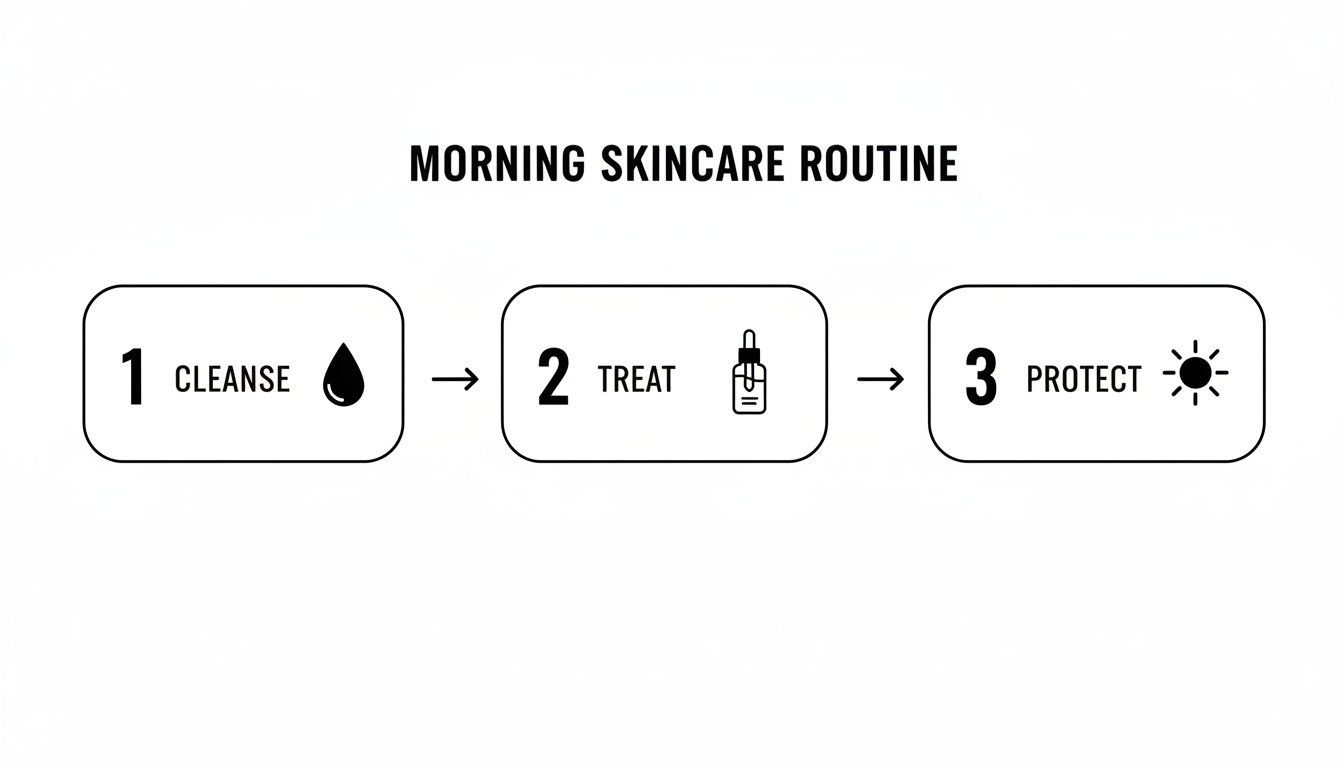 MORNING SKINCARE ROUTINE

1 CLEANSE → 2 TREAT → 3 PROTECT