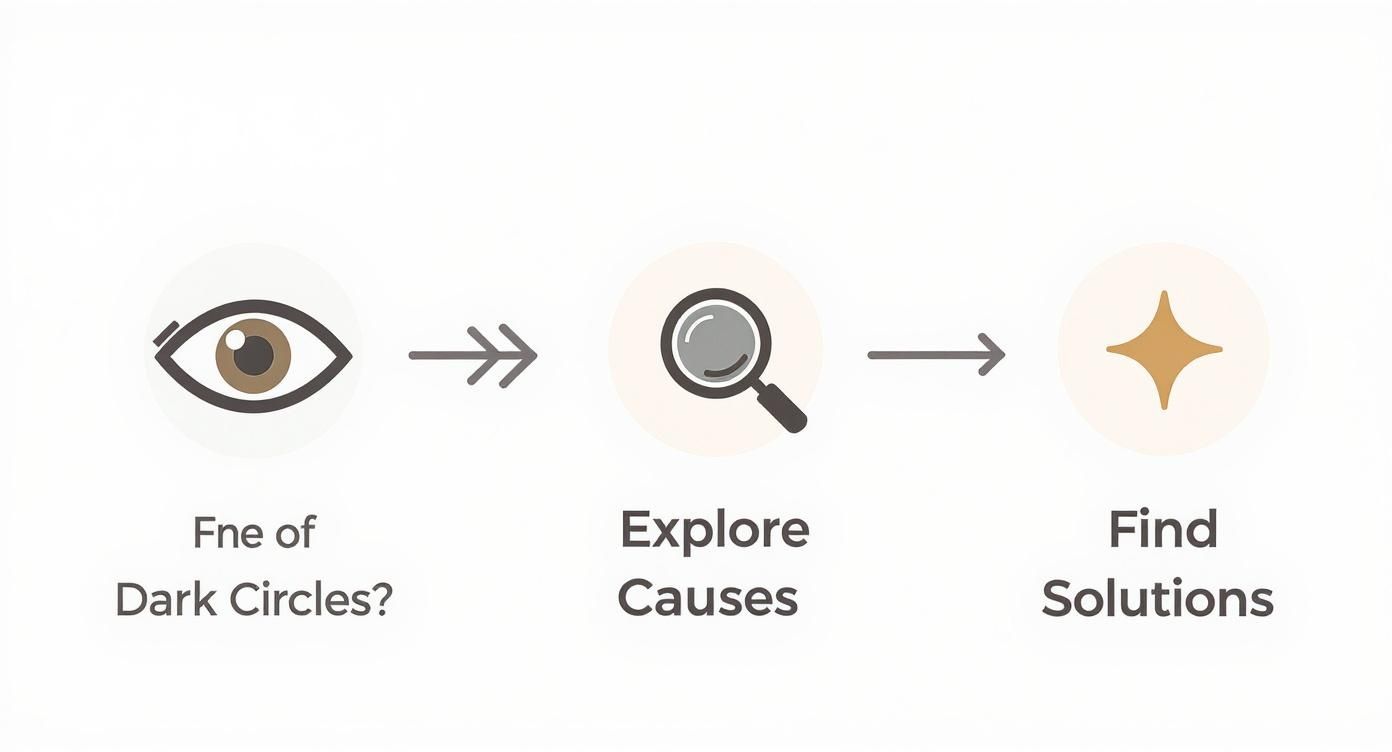 Fne of
Dark Circles?

Explore
Causes

Find
Solutions