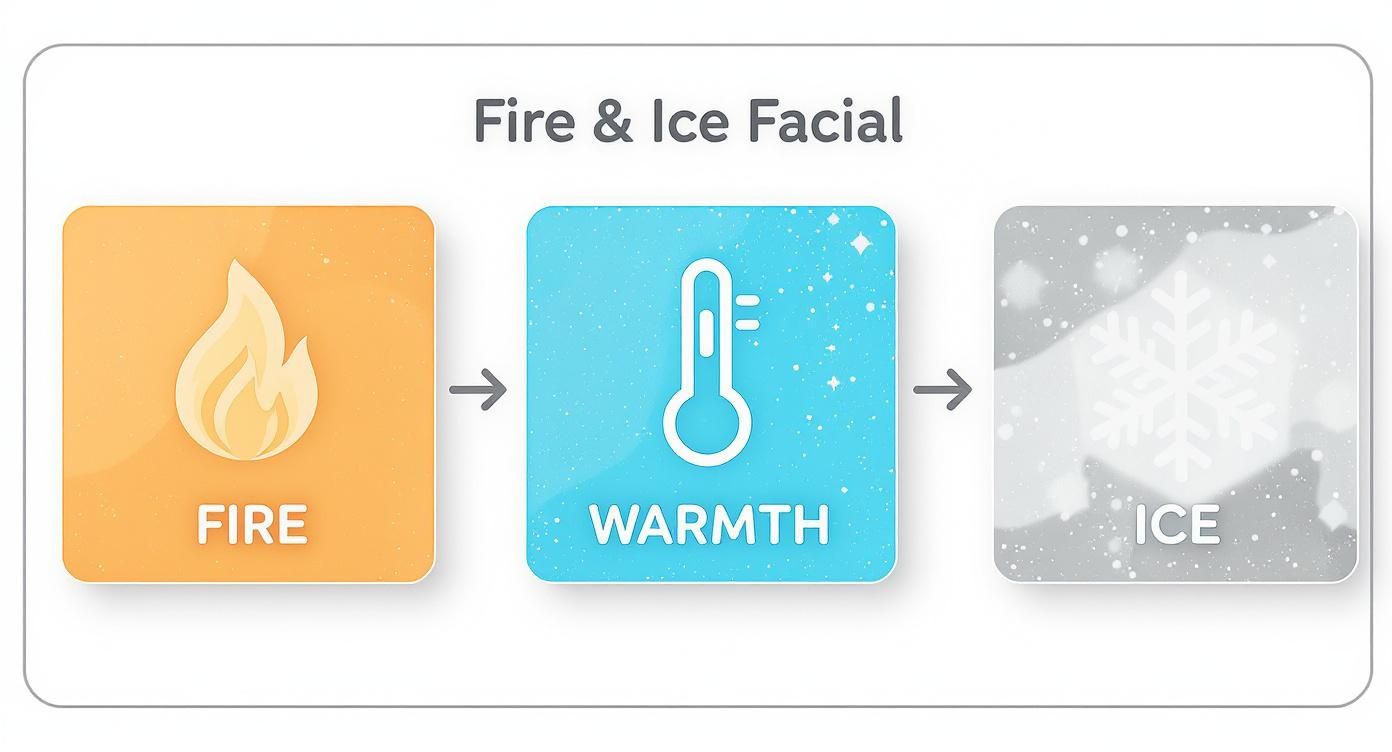 Fire & Ice Facial

FIRE

WARMTH

ICE