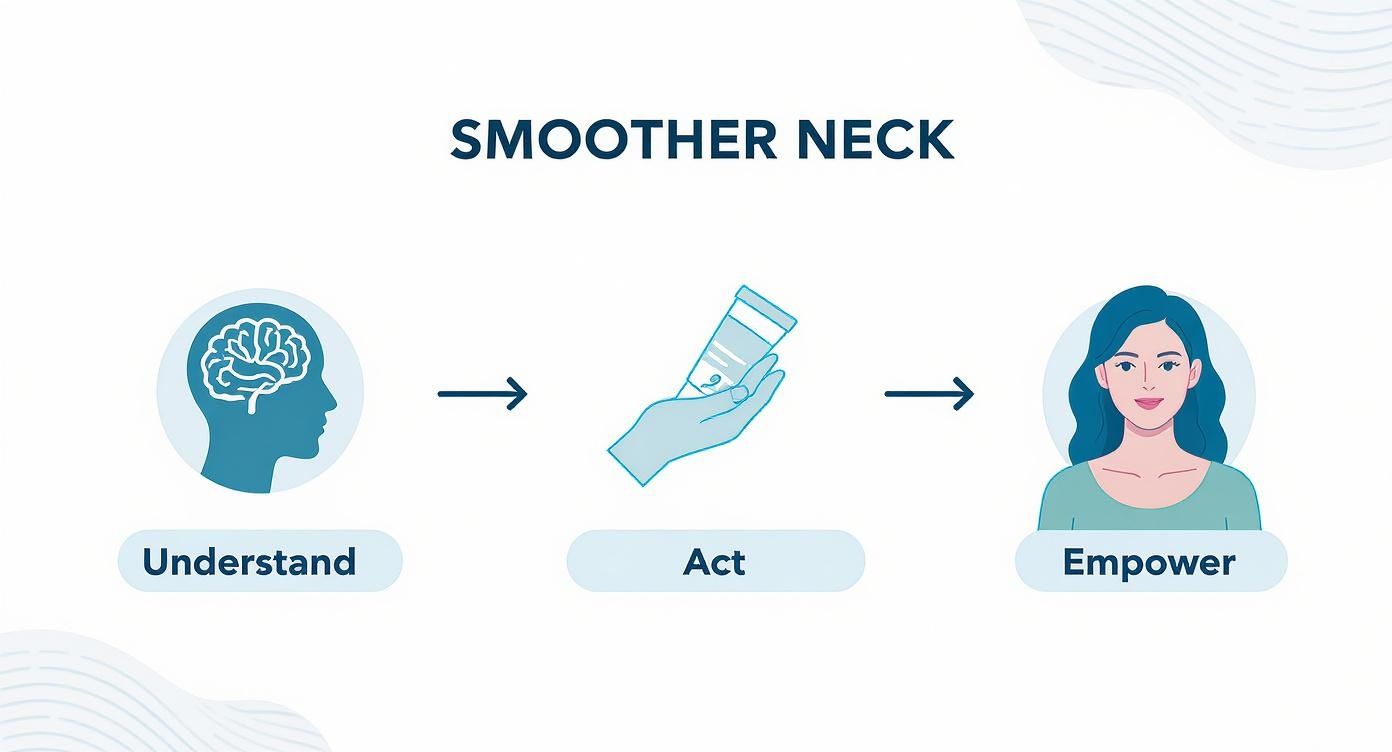 SMOOTHER NECK

Understand

Act

Empower